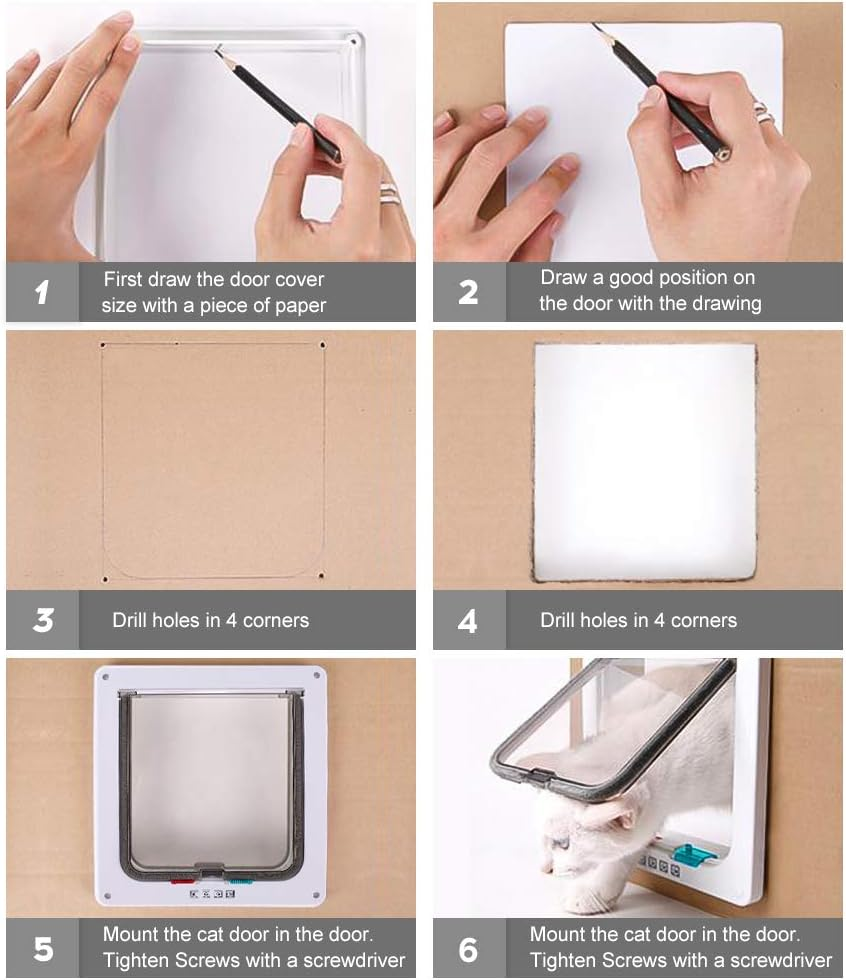 1 First draw the door cover size with a piece of paper

2 Draw a good position on the door with the drawing

3 Drill holes in 4 corners

4 Drill holes in 4 corners

5 Mount the cat door in the door. Tighten Screws with a screwdriver

6 Mount the cat door in the door. Tighten Screws with a screwdriver