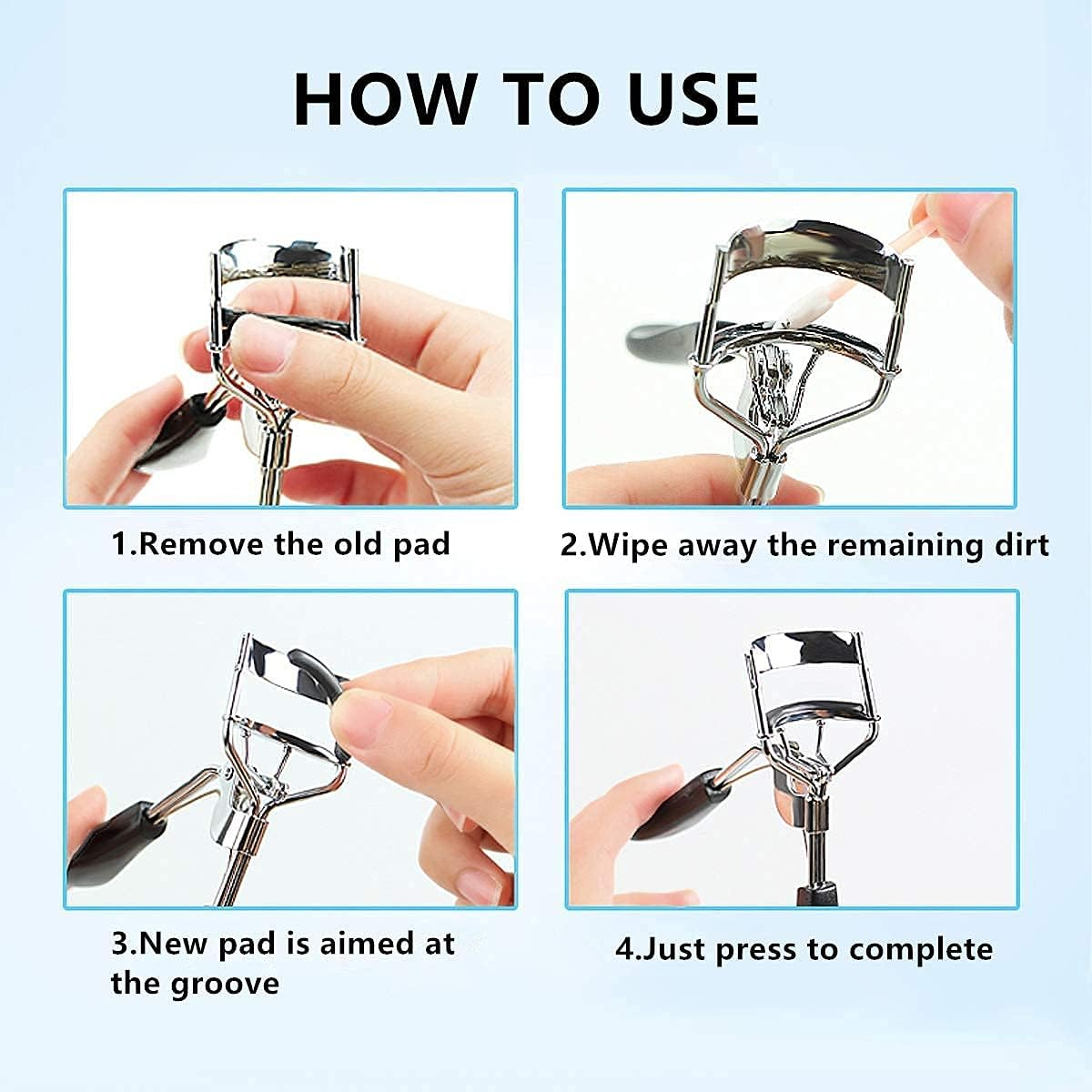 HOW TO USE

1.Remove the old pad

2.Wipe away the remaining dirt

3.New pad is aimed at the groove

4.Just press to complete