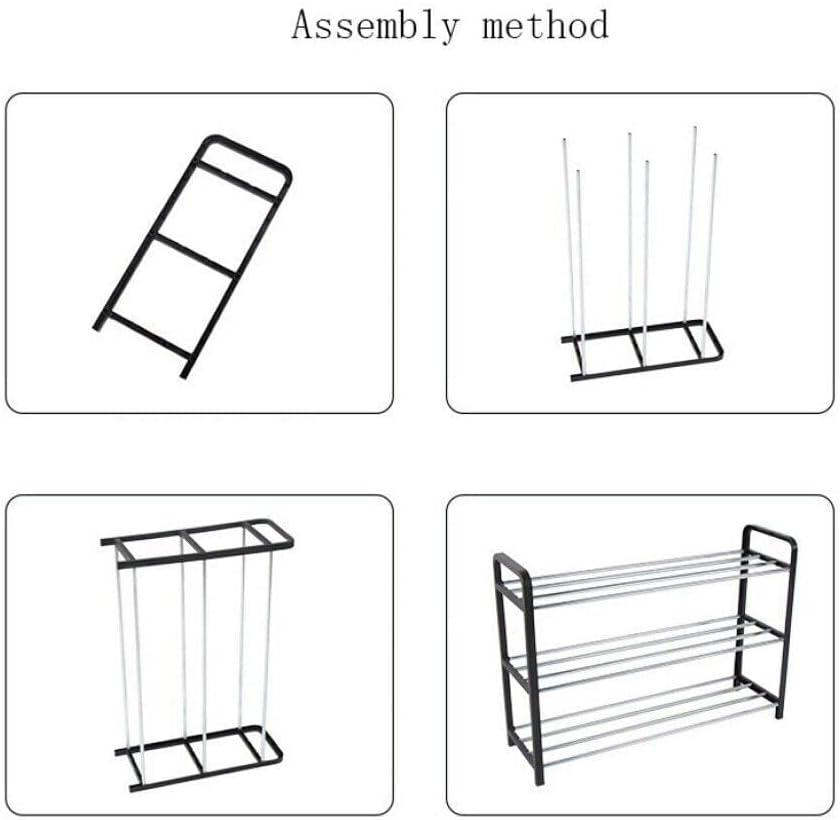 Assembly method