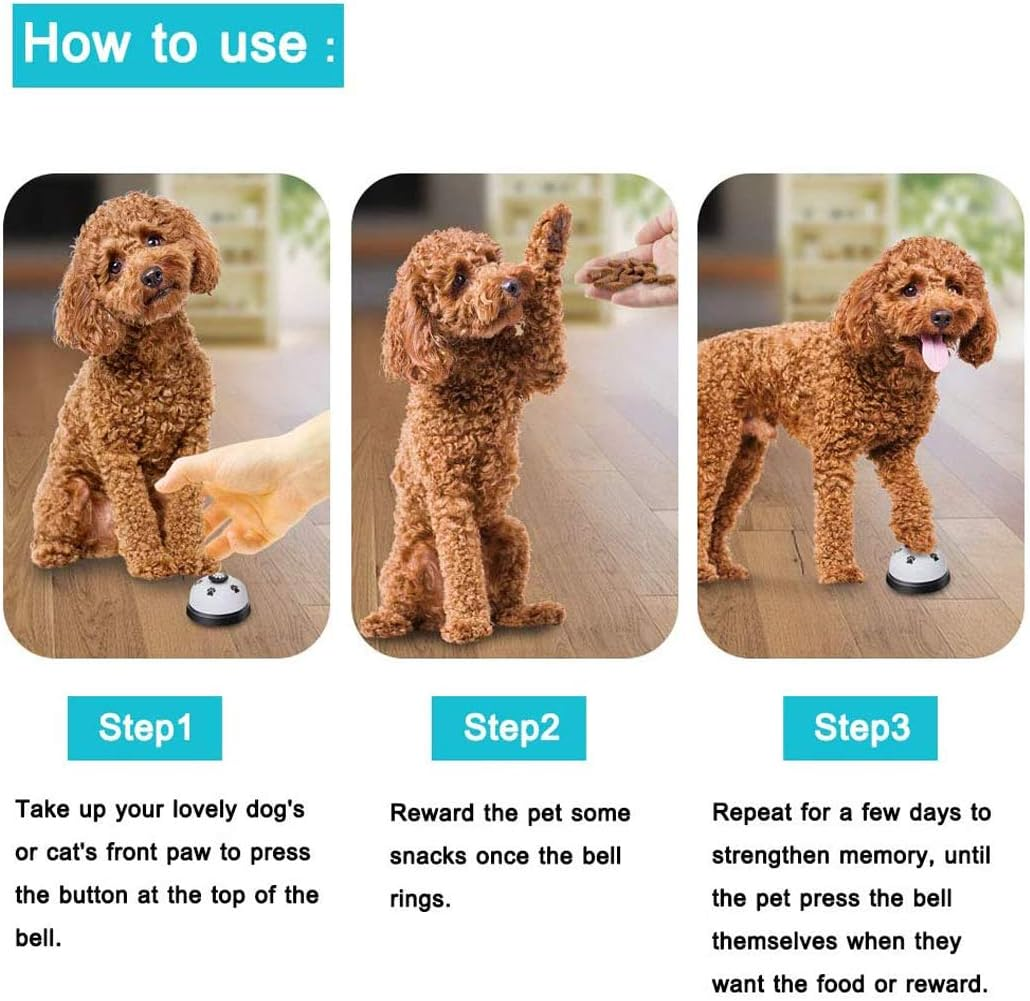 How to use :

Step1

Take up your lovely dog's or cat's front paw to press the button at the top of the bell.

Step2

Reward the pet some snacks once the bell rings.

Step3

Repeat for a few days to strengthen memory, until the pet press the bell themselves when they want the food or reward.