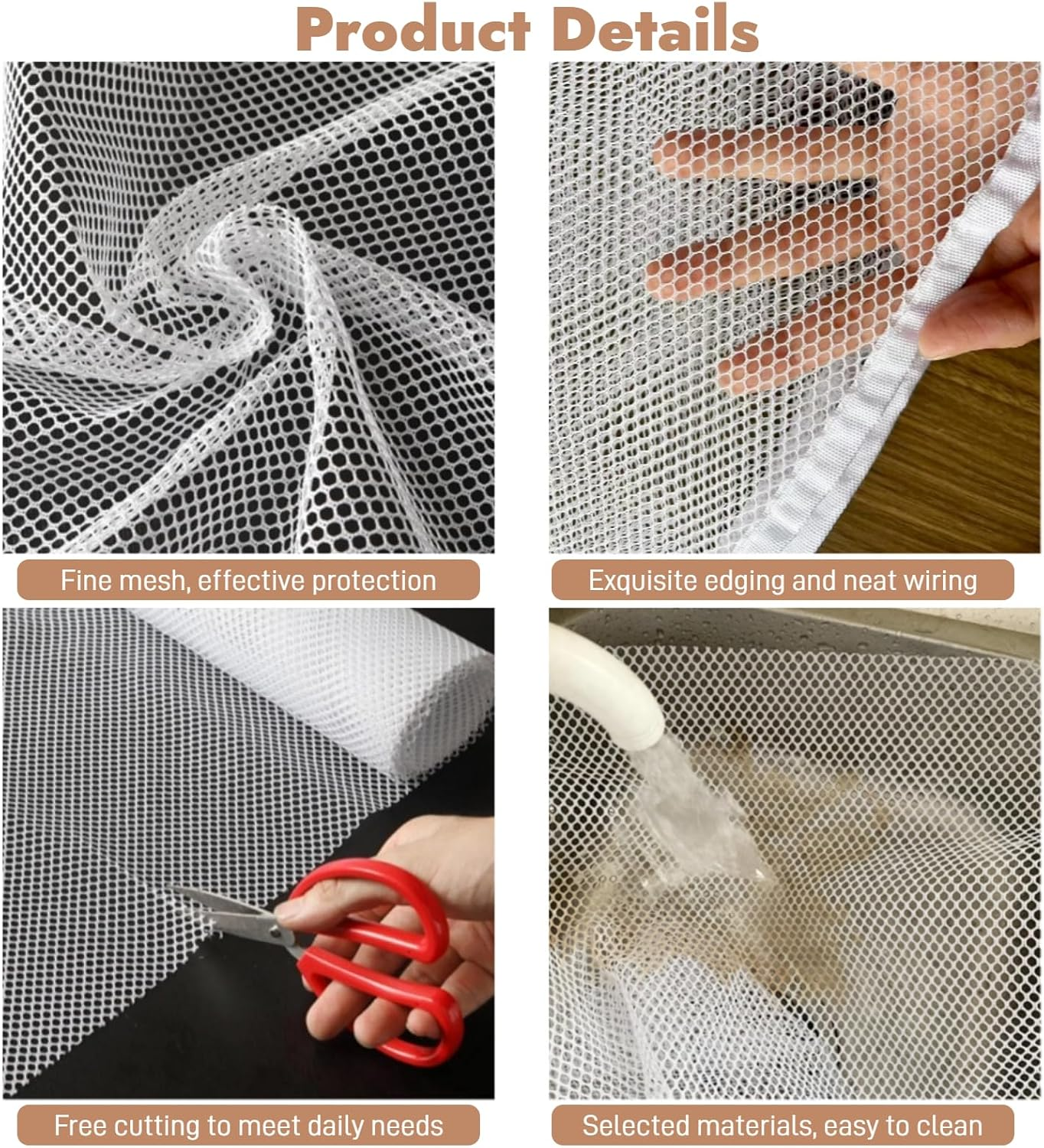 Product Details

Fine mesh, effective protection

Exquisite edging and neat wiring

Free cutting to meet daily needs

Selected materials, easy to clean