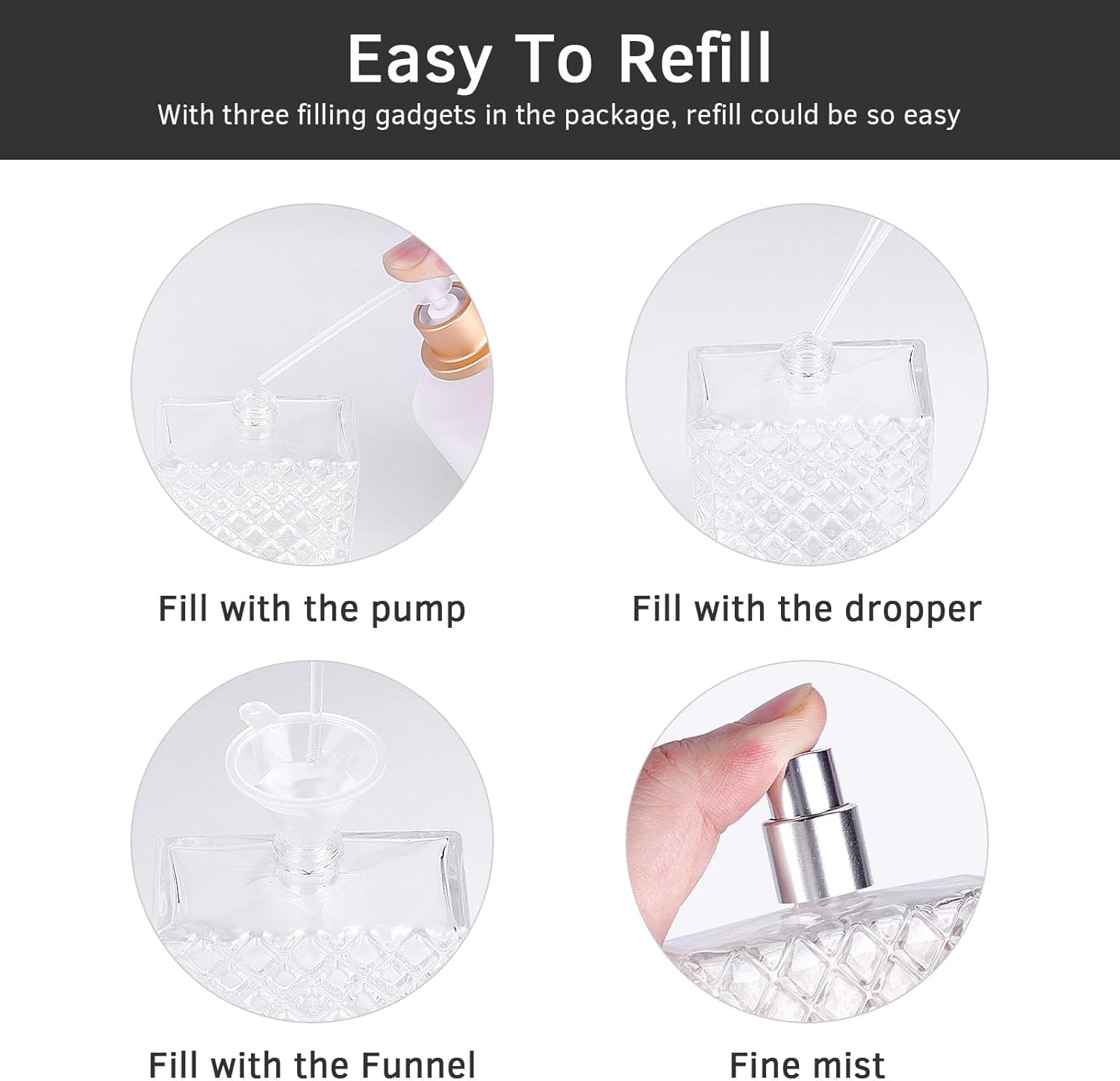 Easy To Refill

With three filling gadgets in the package, refill could be so easy

Fill with the pump

Fill with the dropper

Fill with the Funnel

Fine mist