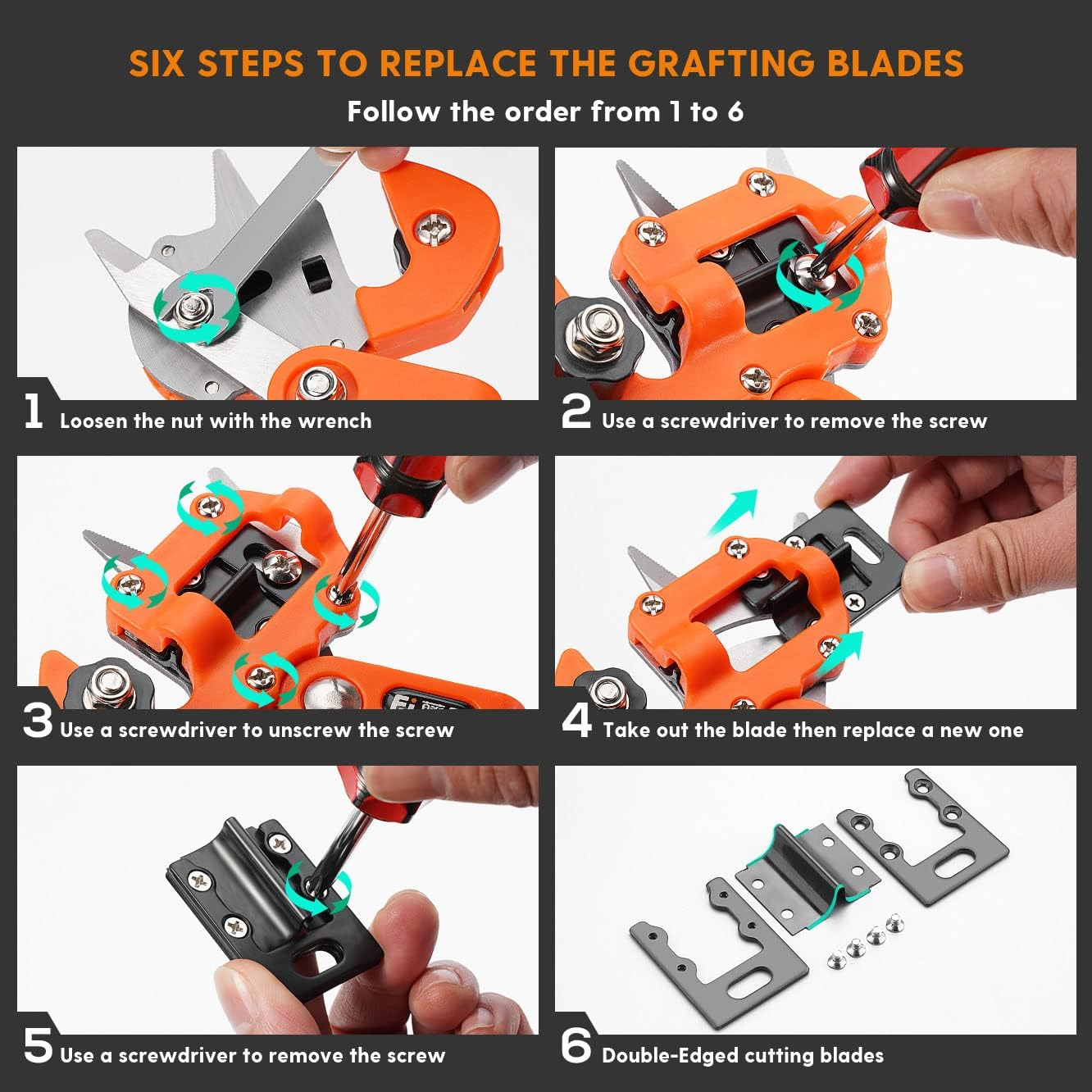 SIX STEPS TO REPLACE THE GRAFTING BLADES

Follow the order from 1 to 6

1 Loosen the nut with the wrench

2 Use a screwdriver to remove the screw

3 Use a screwdriver to unscrew the screw

4 Take out the blade then replace a new one

5 Use a screwdriver to remove the screw

6 Double-Edged cutting blades