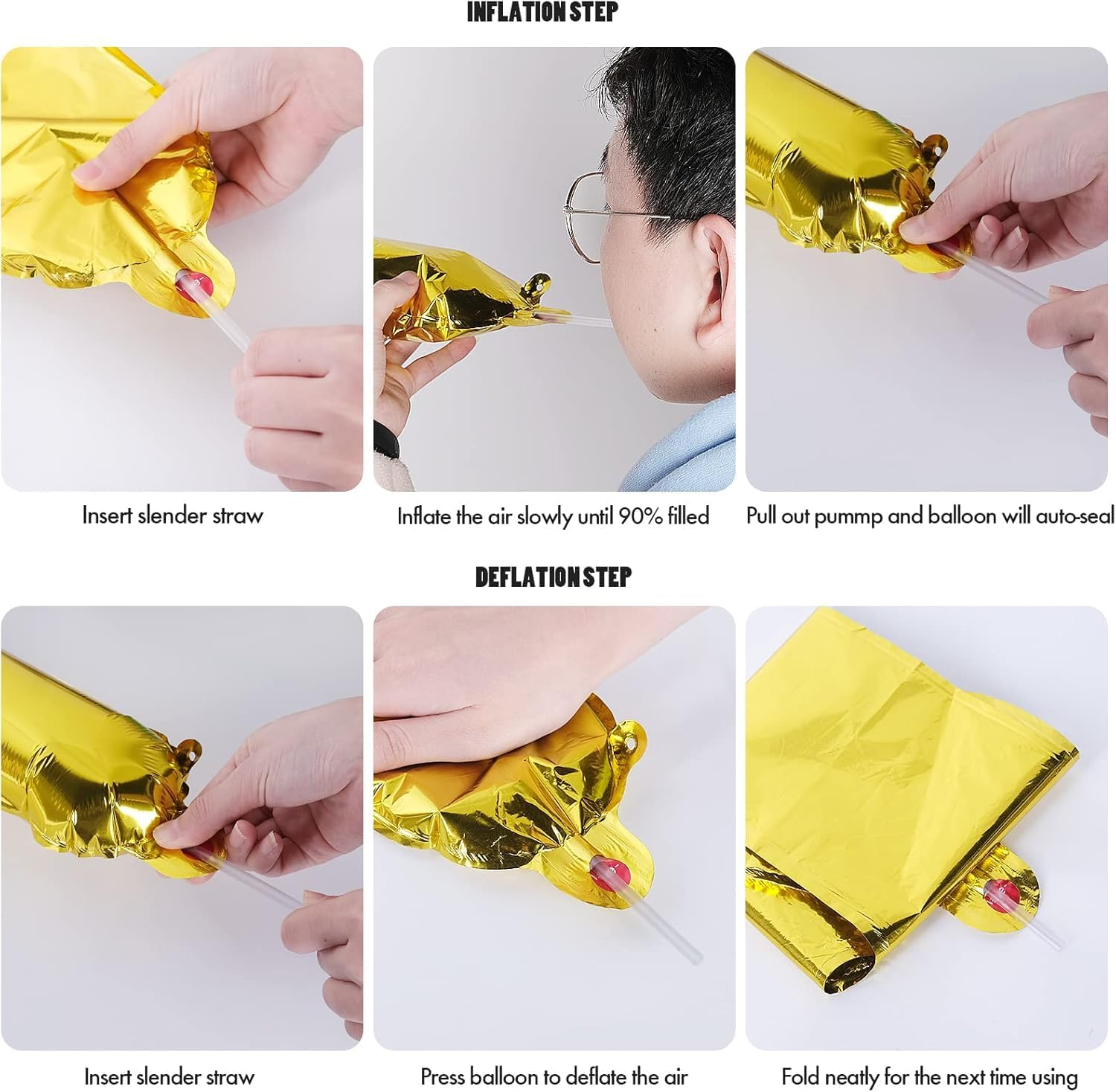 INFLATION STEP

Insert slender straw

Inflate the air slowly until 90% filled

Pull out pummp and balloon will auto-seal

DEFLATION STEP

Insert slender straw

Press balloon to deflate the air

Fold neatly for the next time using