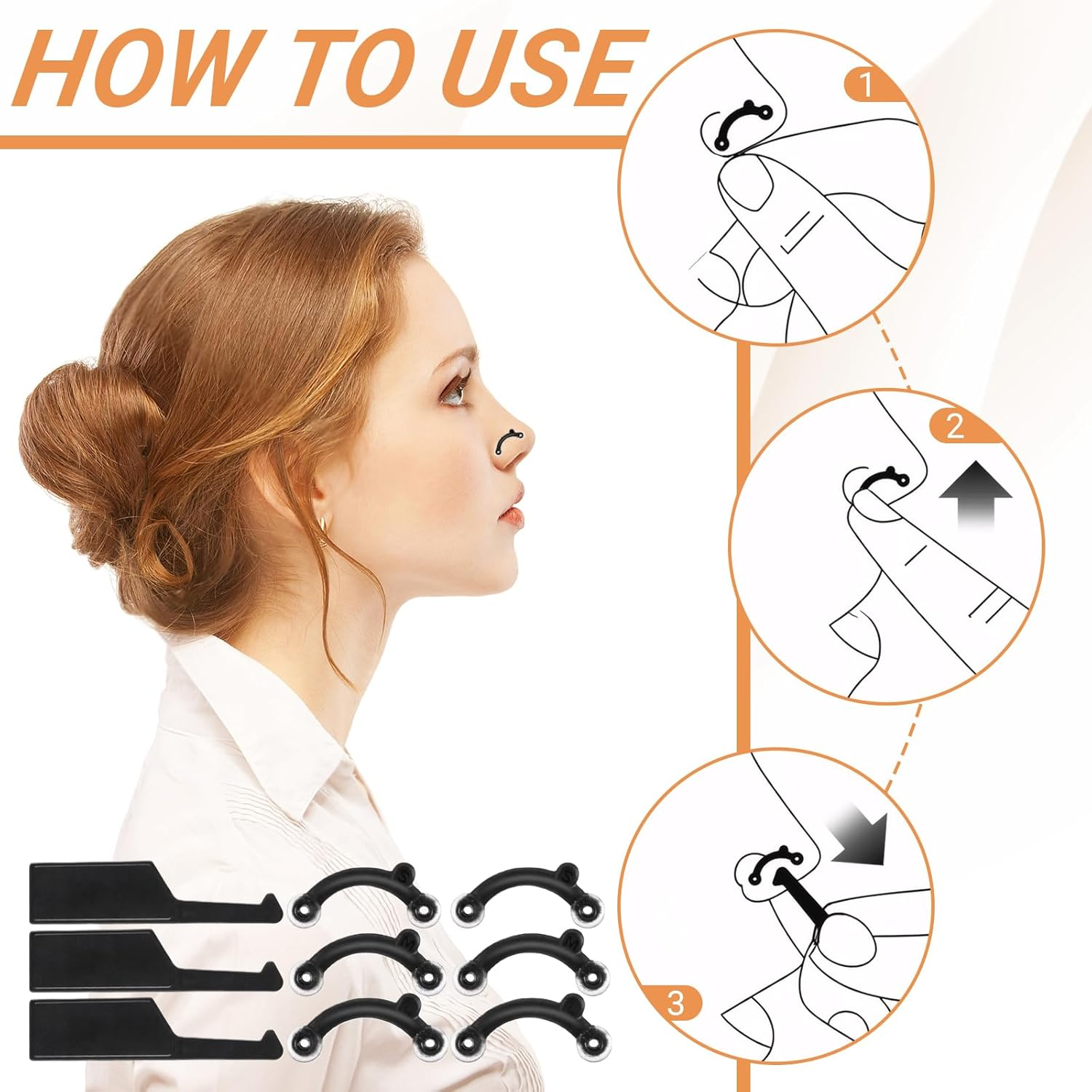 HOW TO USE

1

2

3

S

S

M

M