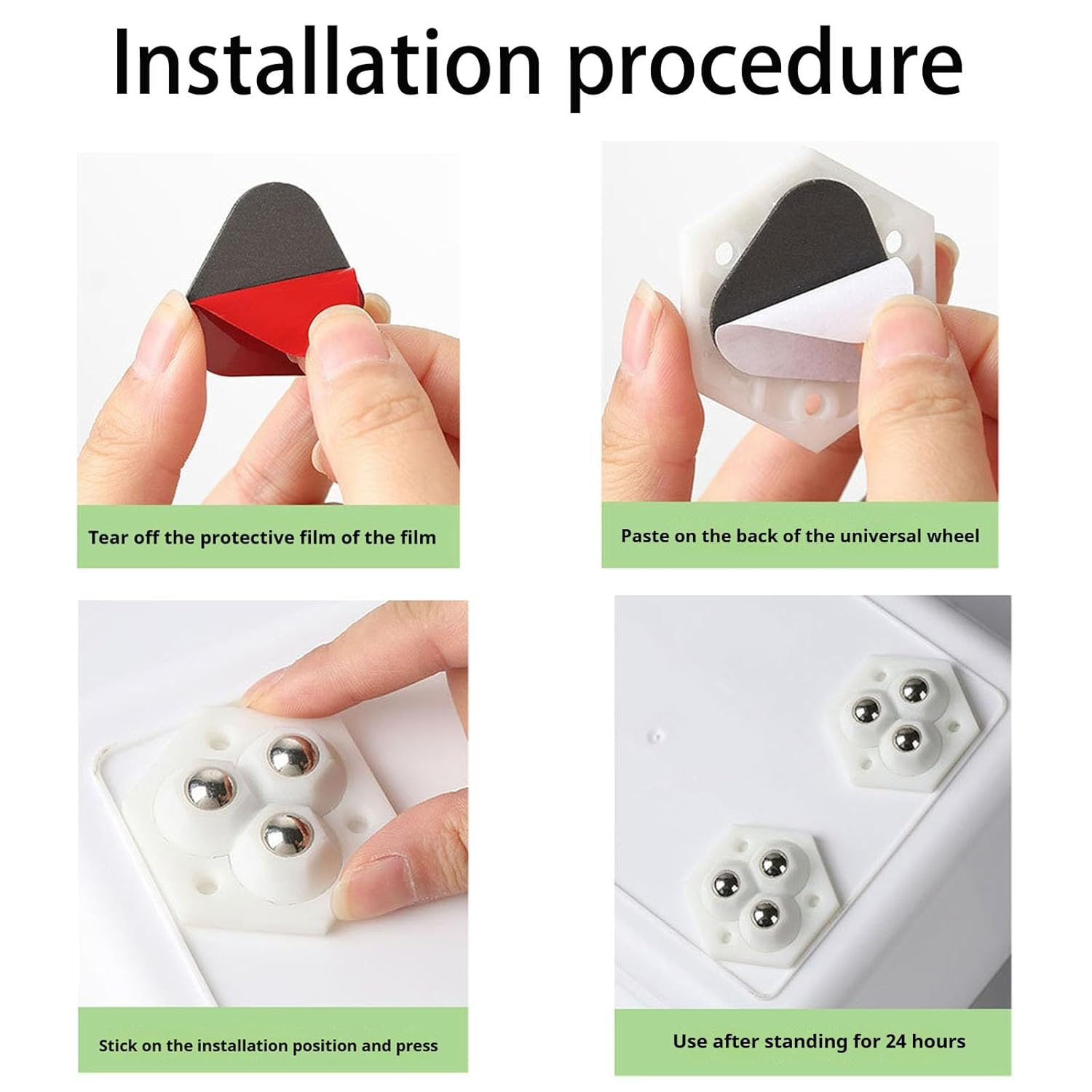 Installation procedure

Tear off the protective film of the film

Paste on the back of the universal wheel

Stick on the installation position and press

Use after standing for 24 hours