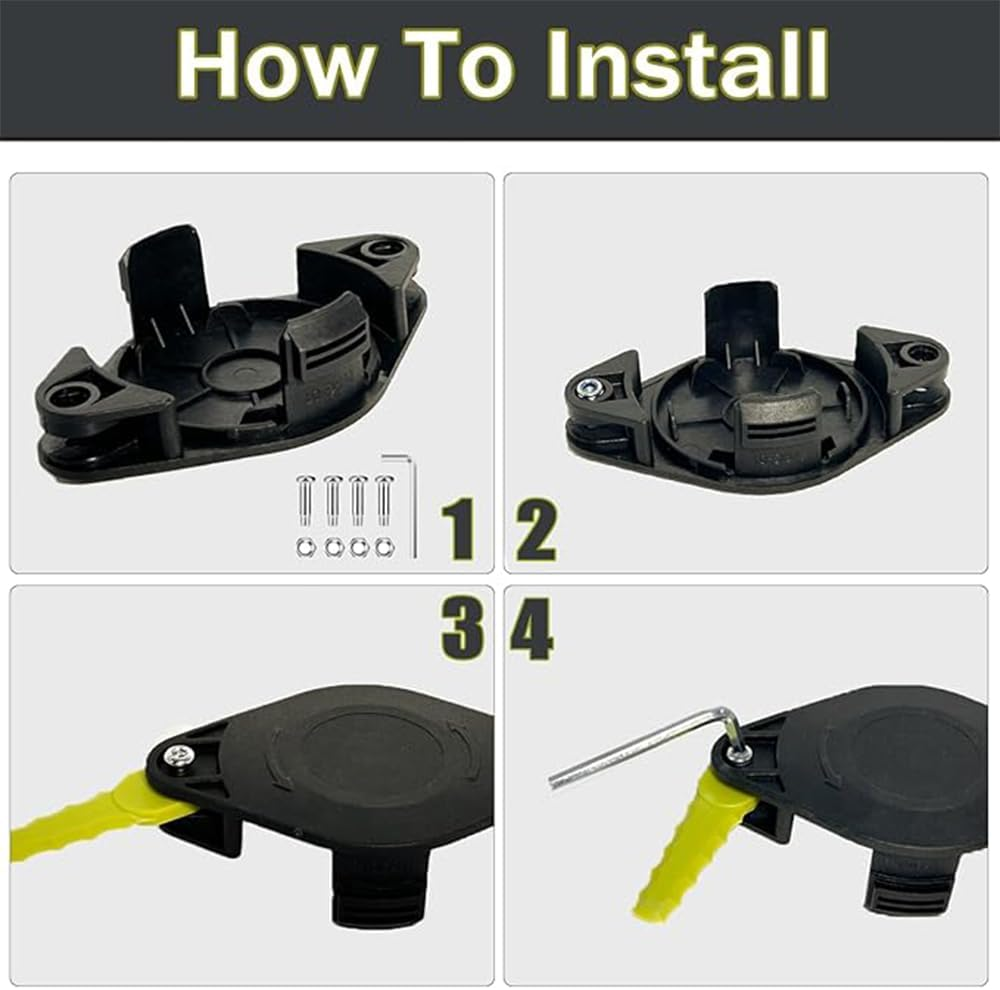 How To Install

1 2

3 4