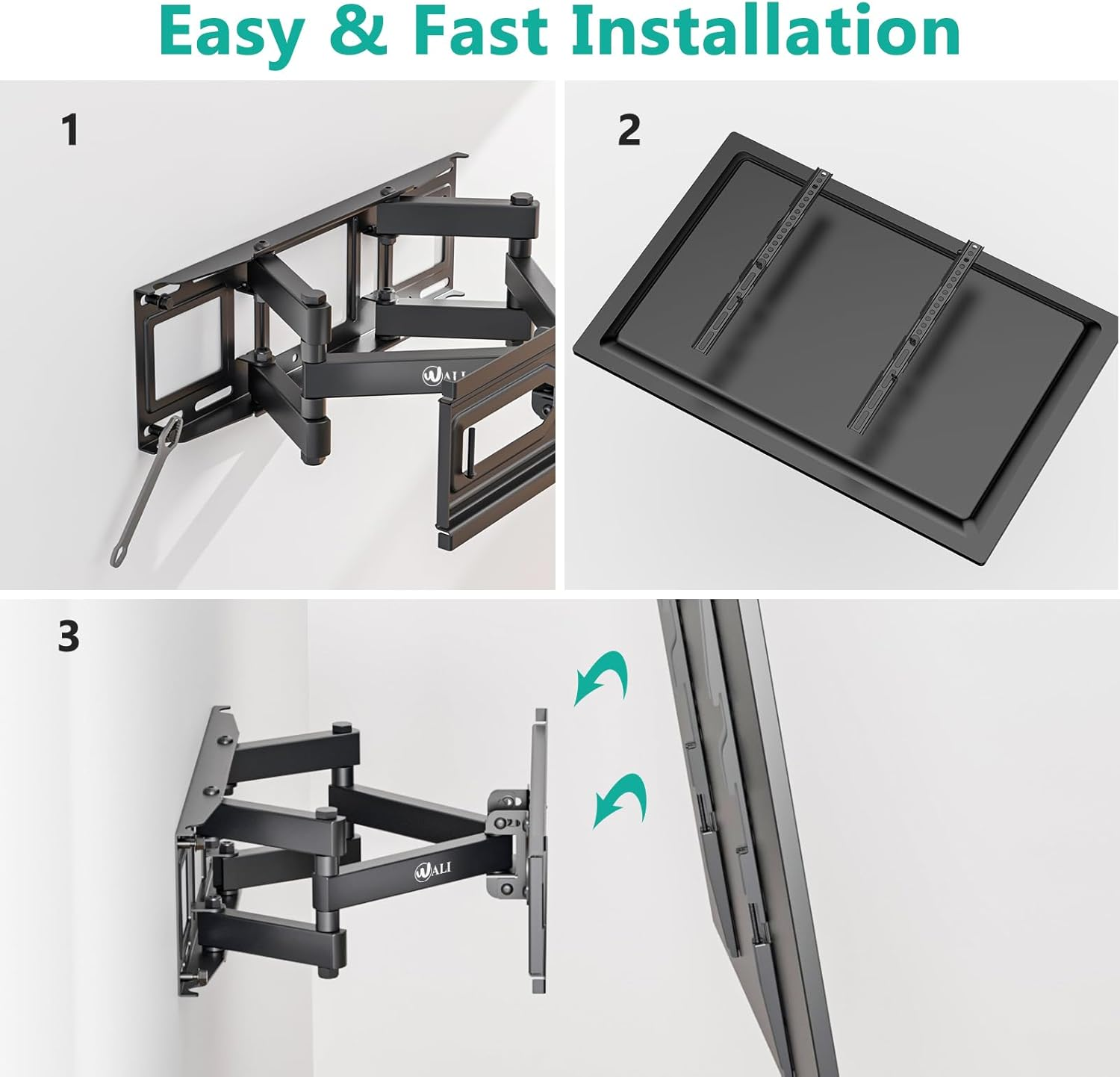 Easy & Fast Installation

1

WALI

2

3

WALI