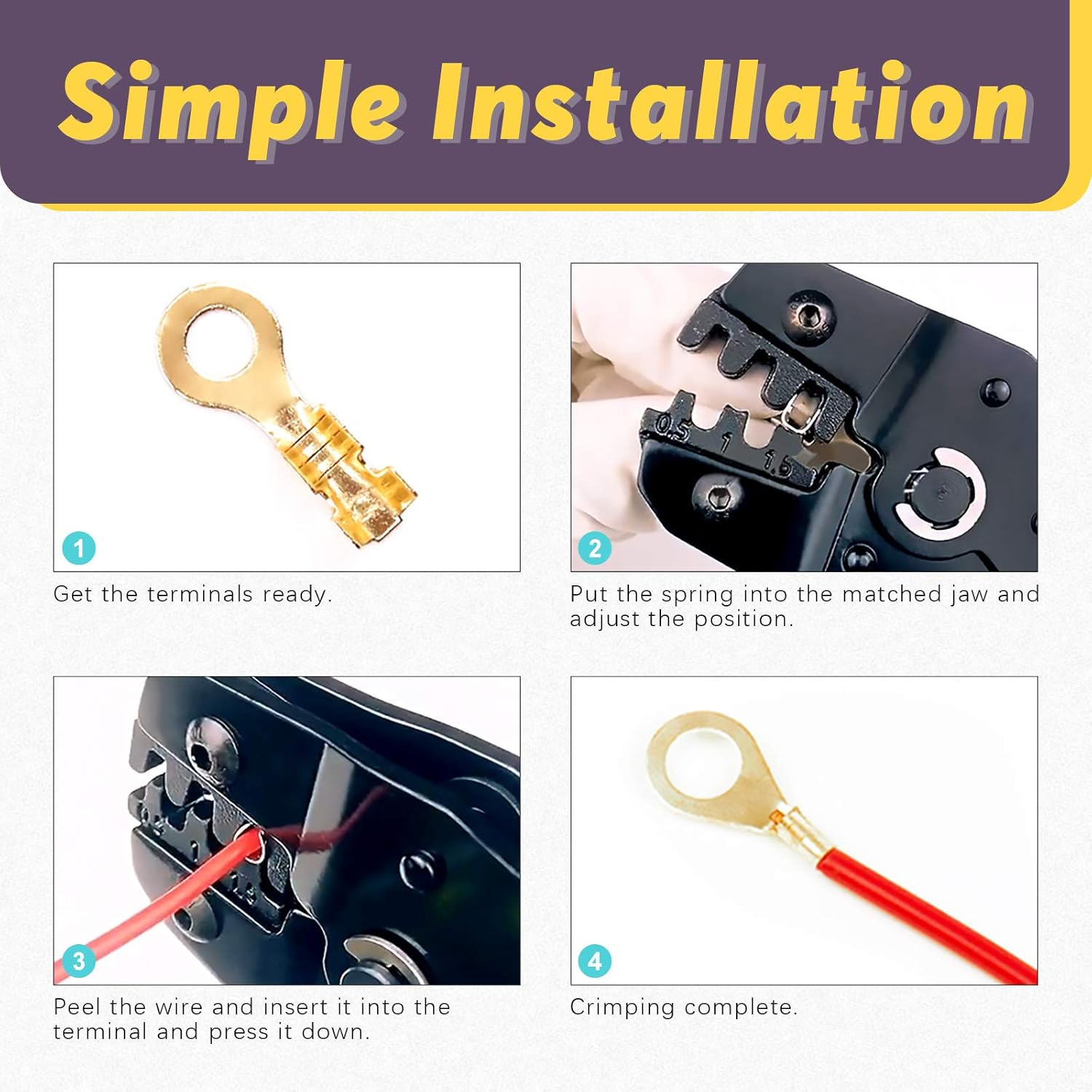 Simple Installation

1

Get the terminals ready.

0.5 1 1.5

2

Put the spring into the matched jaw and adjust the position.

1.5

3

Peel the wire and insert it into the terminal and press it down.

4

Crimping complete.