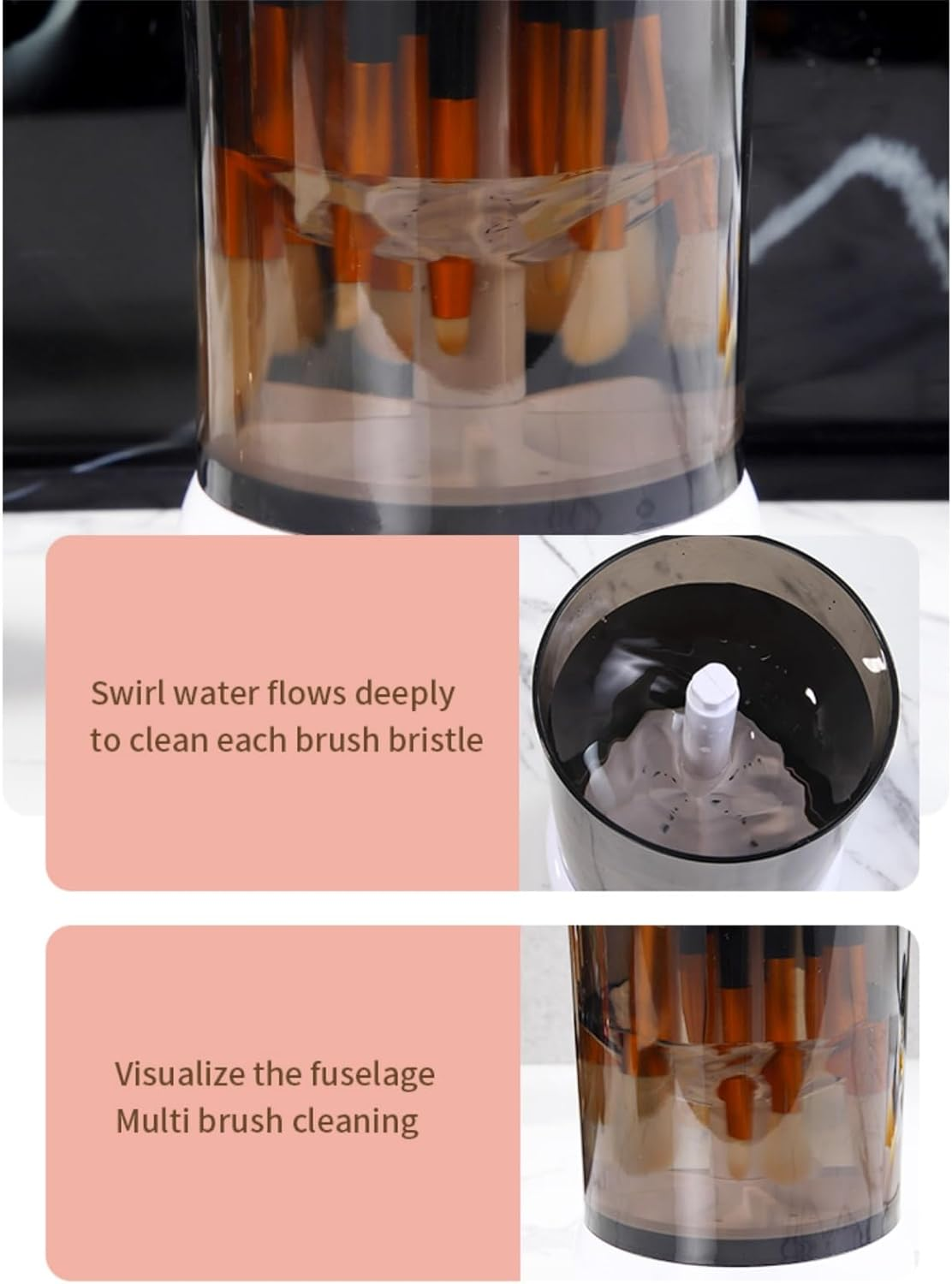 Swirl water flows deeply to clean each brush bristle

Visualize the fuselage
Multi brush cleaning