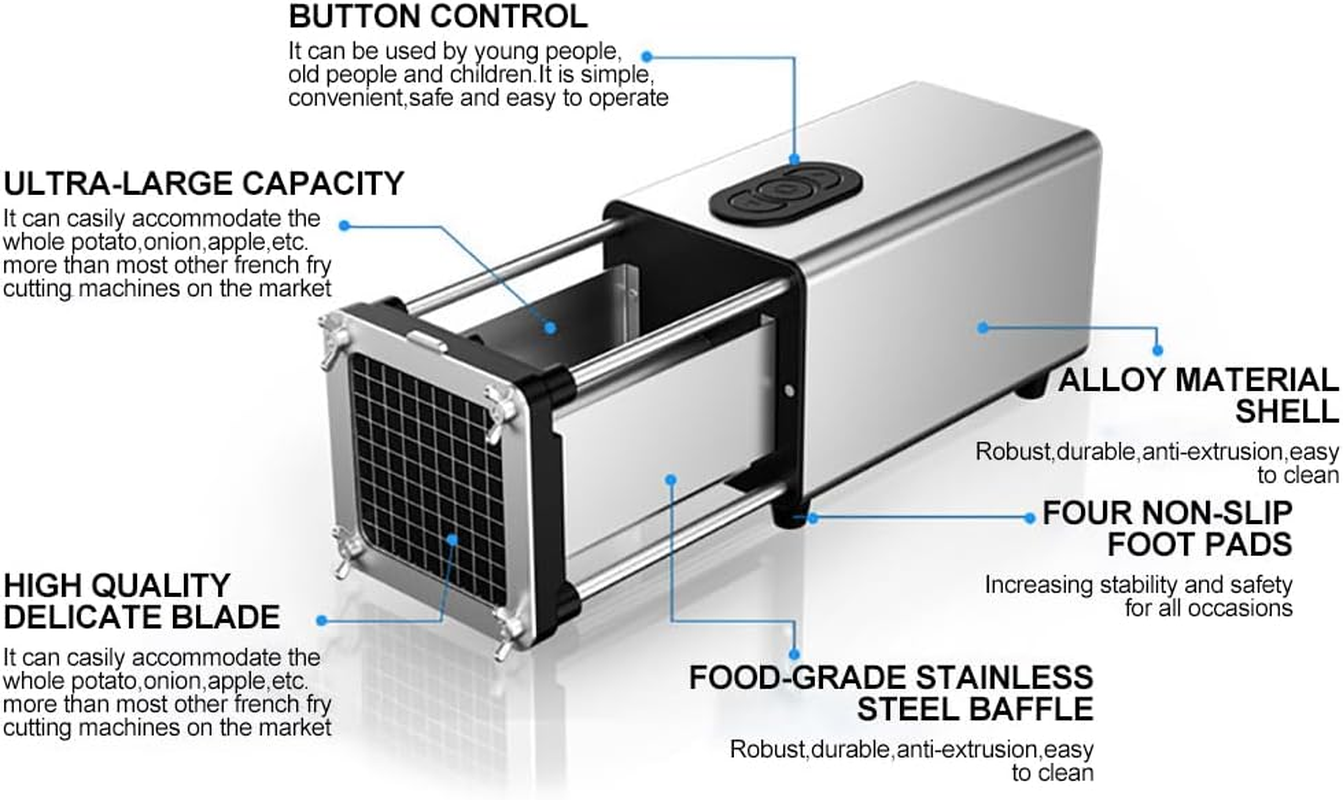 BUTTON CONTROL
It can be used by young people, old people and children.It is simple, convenient,safe and easy to operate

ULTRA-LARGE CAPACITY
It can casily accommodate the whole potato,onion,apple,etc. more than most other french fry cutting machines on the market

ALLOY MATERIAL SHELL
Robust,durable,anti-extrusion,easy to clean

FOUR NON-SLIP FOOT PADS
Increasing stability and safety for all occasions

HIGH QUALITY DELICATE BLADE
It can casily accommodate the whole potato,onion,apple,etc. more than most other french fry cutting machines on the market

FOOD-GRADE STAINLESS STEEL BAFFLE
Robust,durable,anti-extrusion,easy to clean