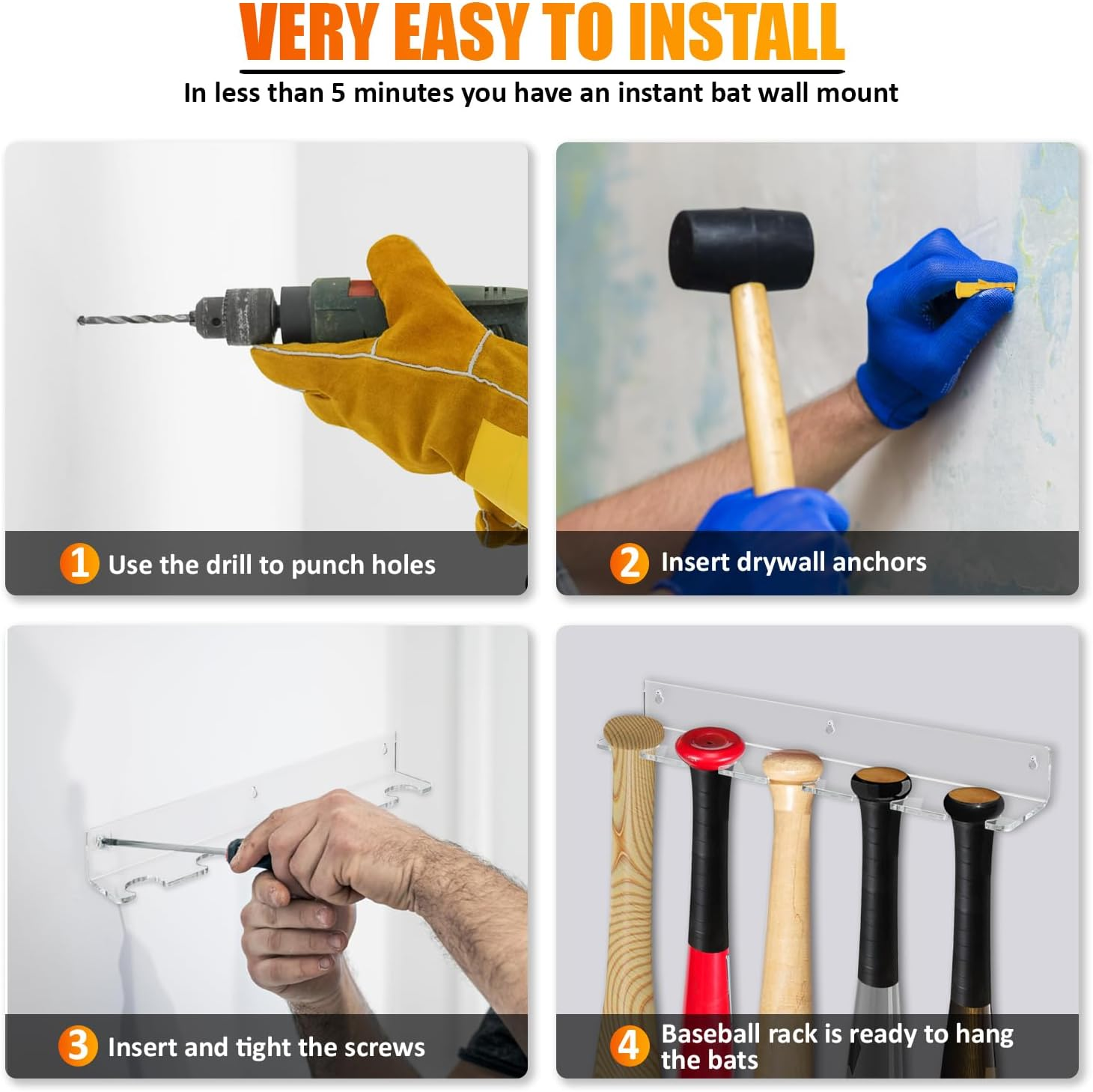 VERY EASY TO INSTALL

In less than 5 minutes you have an instant bat wall mount

1 Use the drill to punch holes

2 Insert drywall anchors

3 Insert and tight the screws

4 Baseball rack is ready to hang the bats