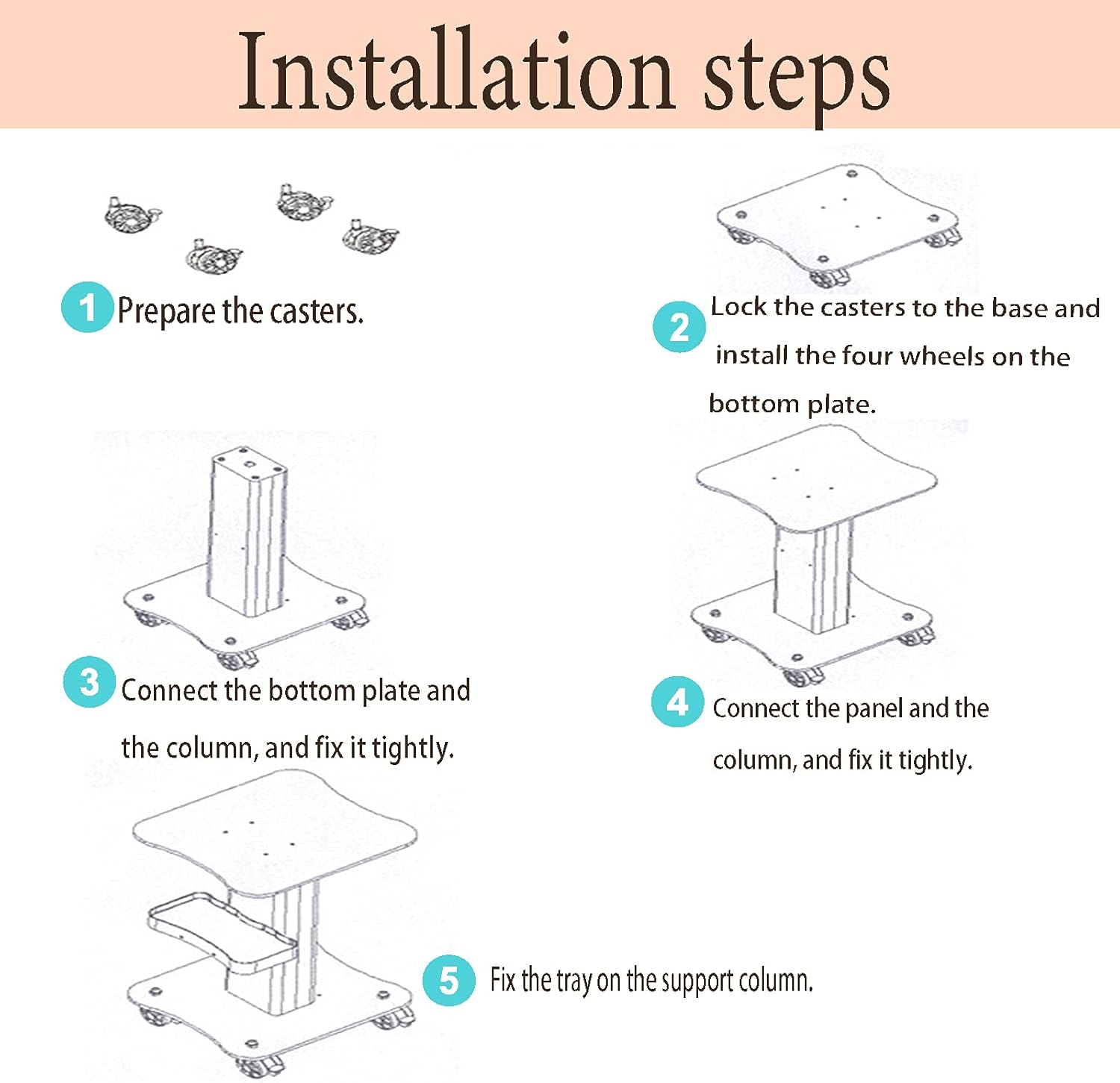 Installation steps

1 Prepare the casters.

2 Lock the casters to the base and install the four wheels on the bottom plate.

3 Connect the bottom plate and the column, and fix it tightly.

4 Connect the panel and the column, and fix it tightly.

5 Fix the tray on the support column.