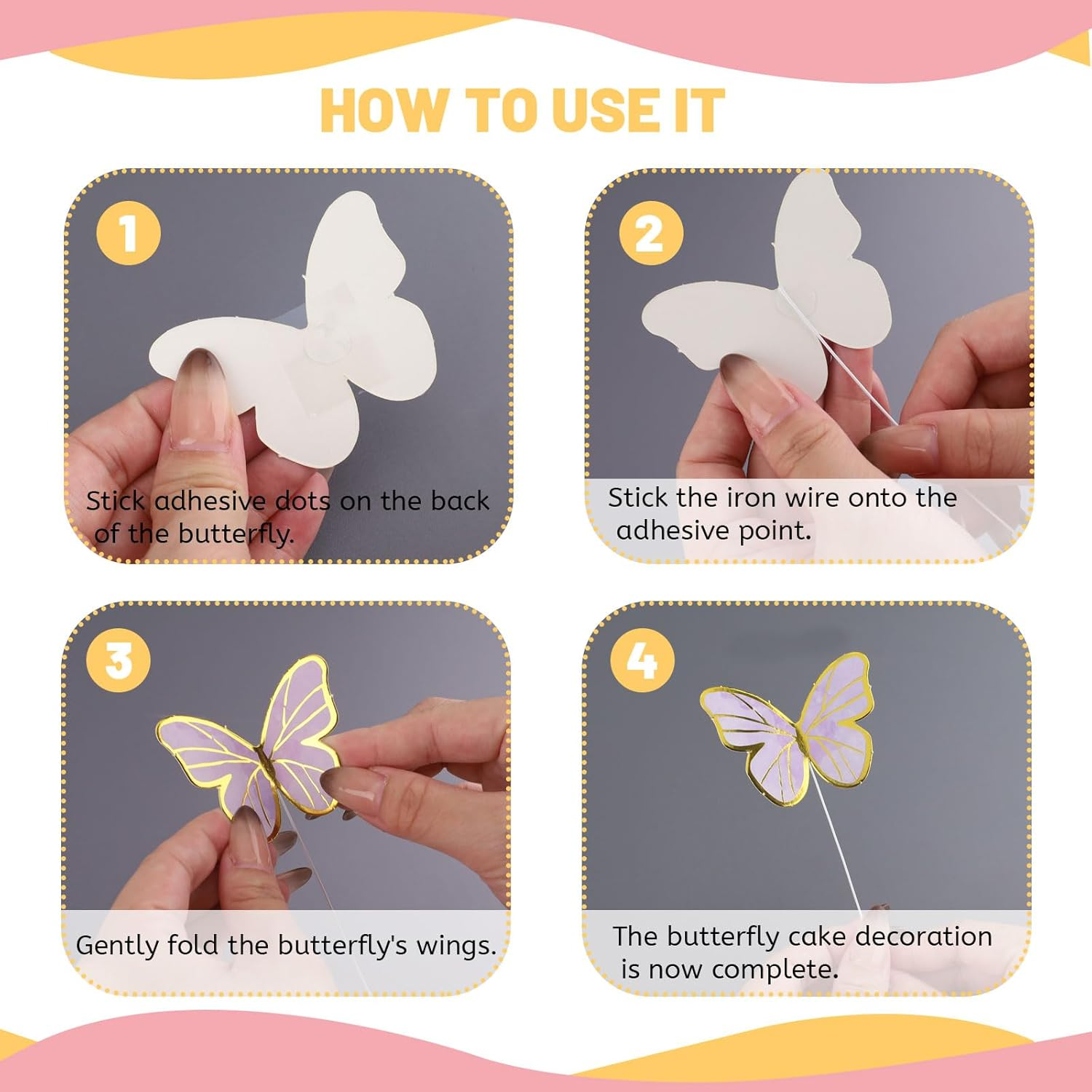 HOW TO USE IT

1

Stick adhesive dots on the back of the butterfly.

2

Stick the iron wire onto the adhesive point.

3

Gently fold the butterfly's wings.

4

The butterfly cake decoration is now complete.