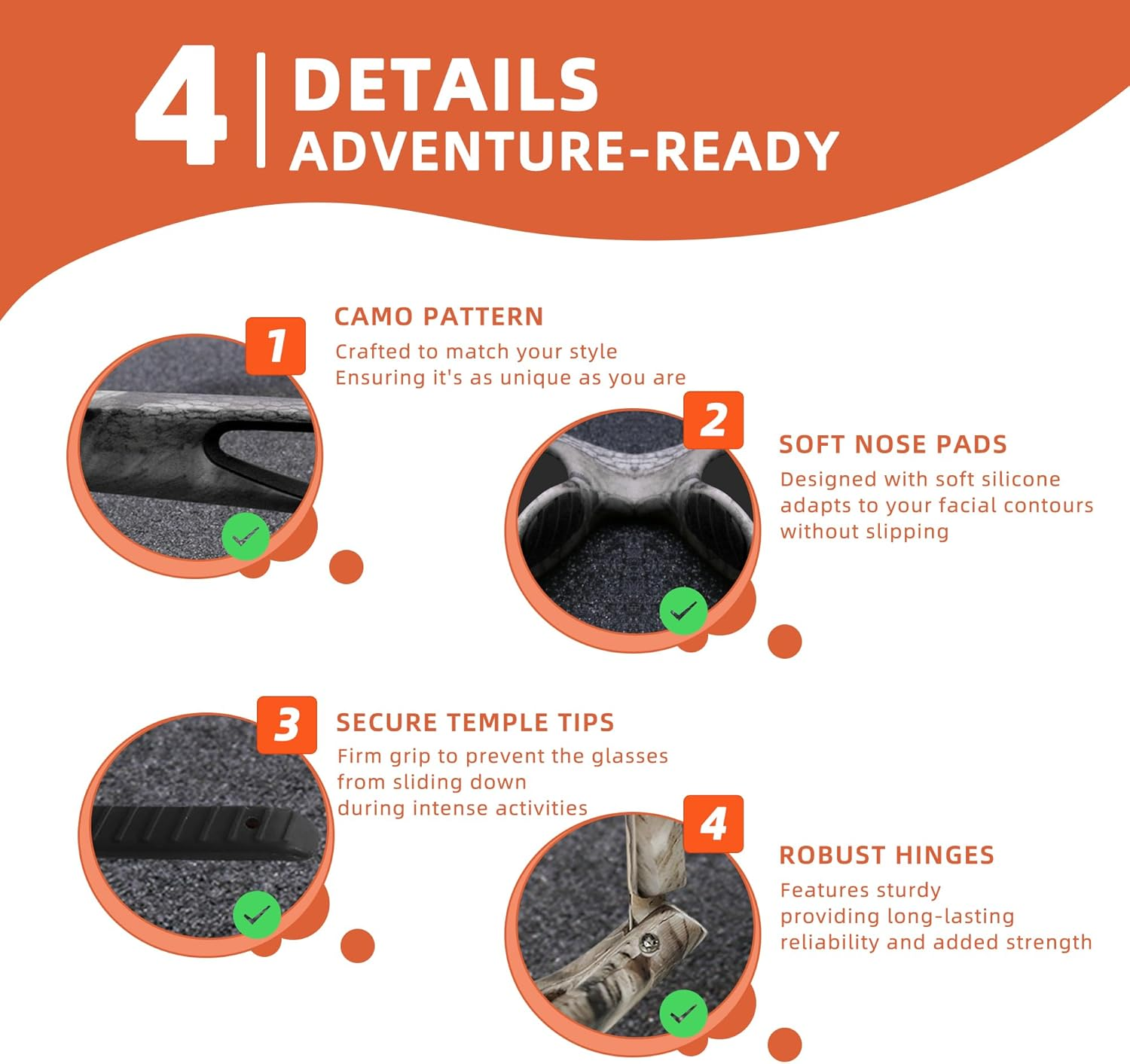 4 DETAILS
ADVENTURE-READY

1
CAMO PATTERN
Crafted to match your style
Ensuring it's as unique as you are

2
SOFT NOSE PADS
Designed with soft silicone
adapts to your facial contours
without slipping

3
SECURE TEMPLE TIPS
Firm grip to prevent the glasses
from sliding down
during intense activities

4
ROBUST HINGES
Features sturdy
providing long-lasting
reliability and added strength