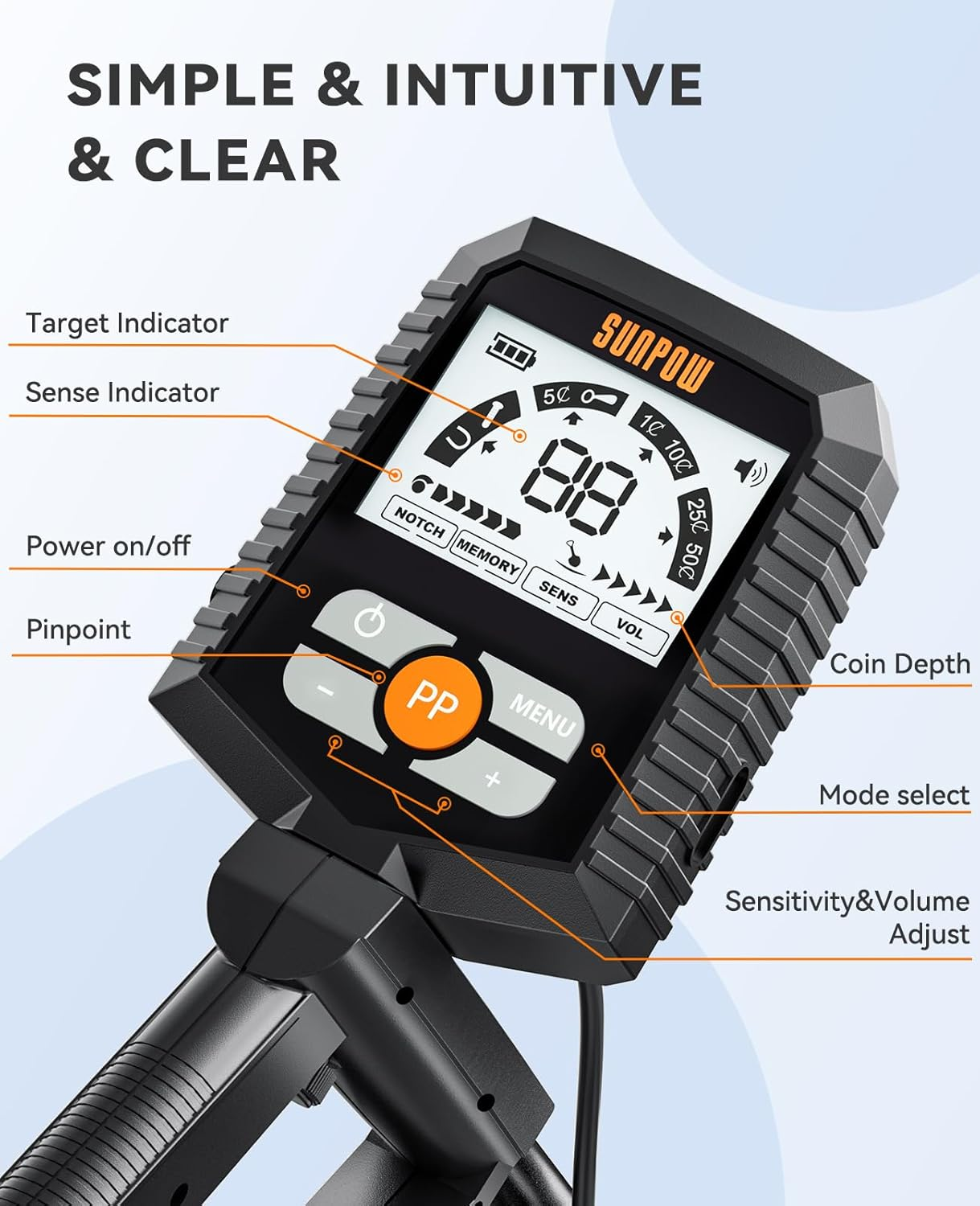 SIMPLE & INTUITIVE & CLEAR

Target Indicator

Sense Indicator

Power on/off

Pinpoint

SUNPOW

5¢

1¢ 10¢

25¢ 50¢

88

NOTCH

MEMORY

SENS

VOL

PP

MENU

-

+

Coin Depth

Mode select

Sensitivity&Volume Adjust