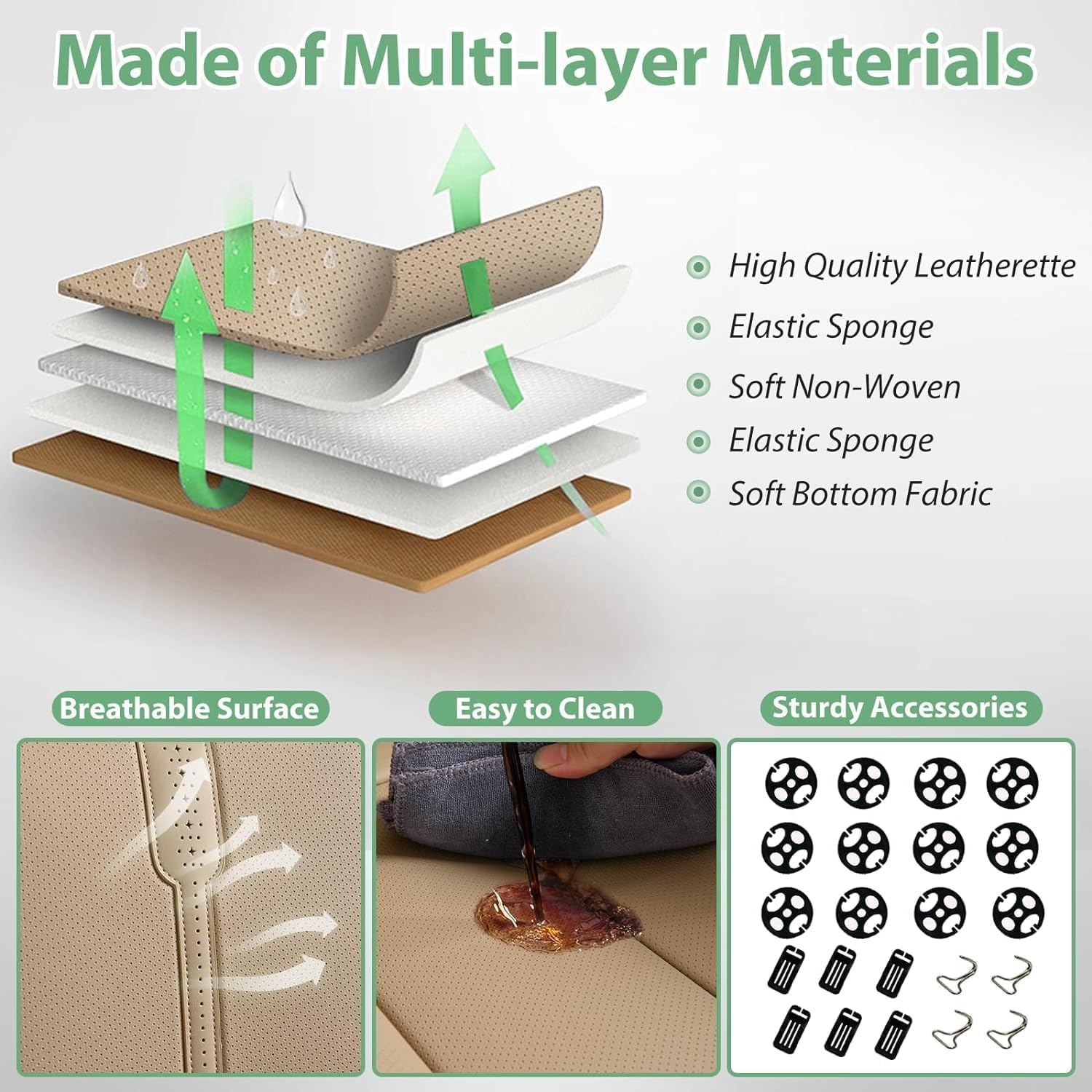 Made of Multi-layer Materials

High Quality Leatherette

Elastic Sponge

Soft Non-Woven

Elastic Sponge

Soft Bottom Fabric

Breathable Surface

Easy to Clean

Sturdy Accessories