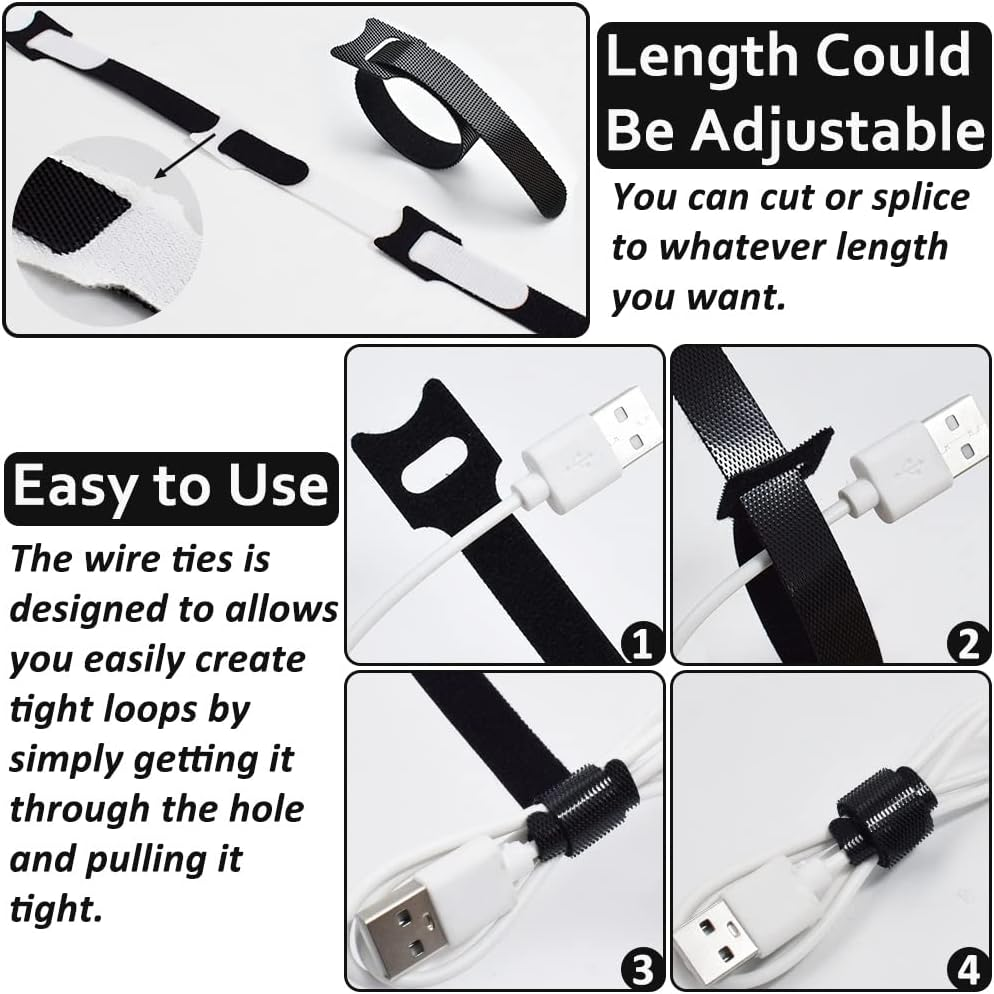 Length Could Be Adjustable

You can cut or splice to whatever length you want.

Easy to Use

The wire ties is designed to allows you easily create tight loops by simply getting it through the hole and pulling it tight.

1

2

3

4