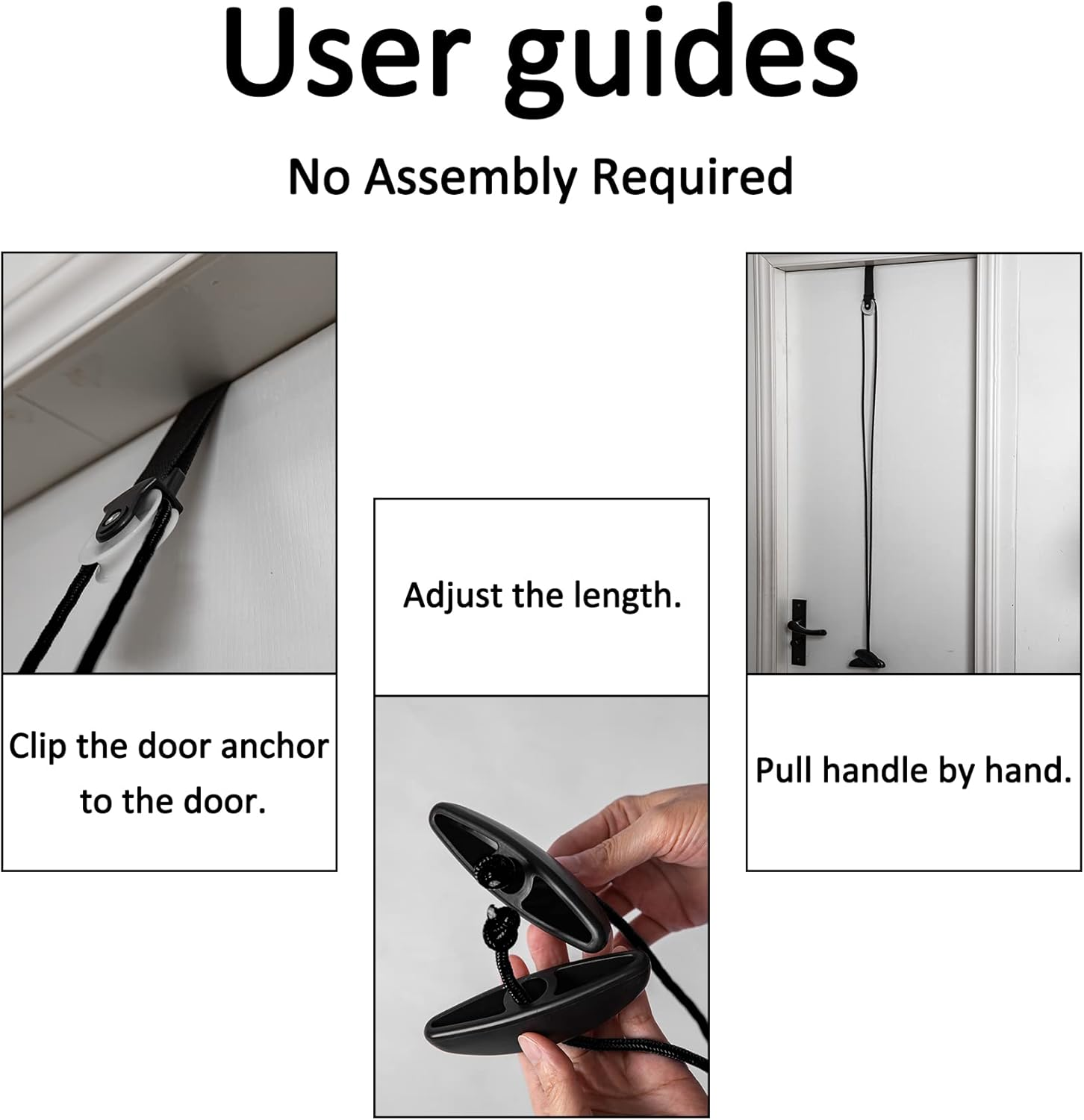 User guides

No Assembly Required

Clip the door anchor to the door.

Adjust the length.

Pull handle by hand.