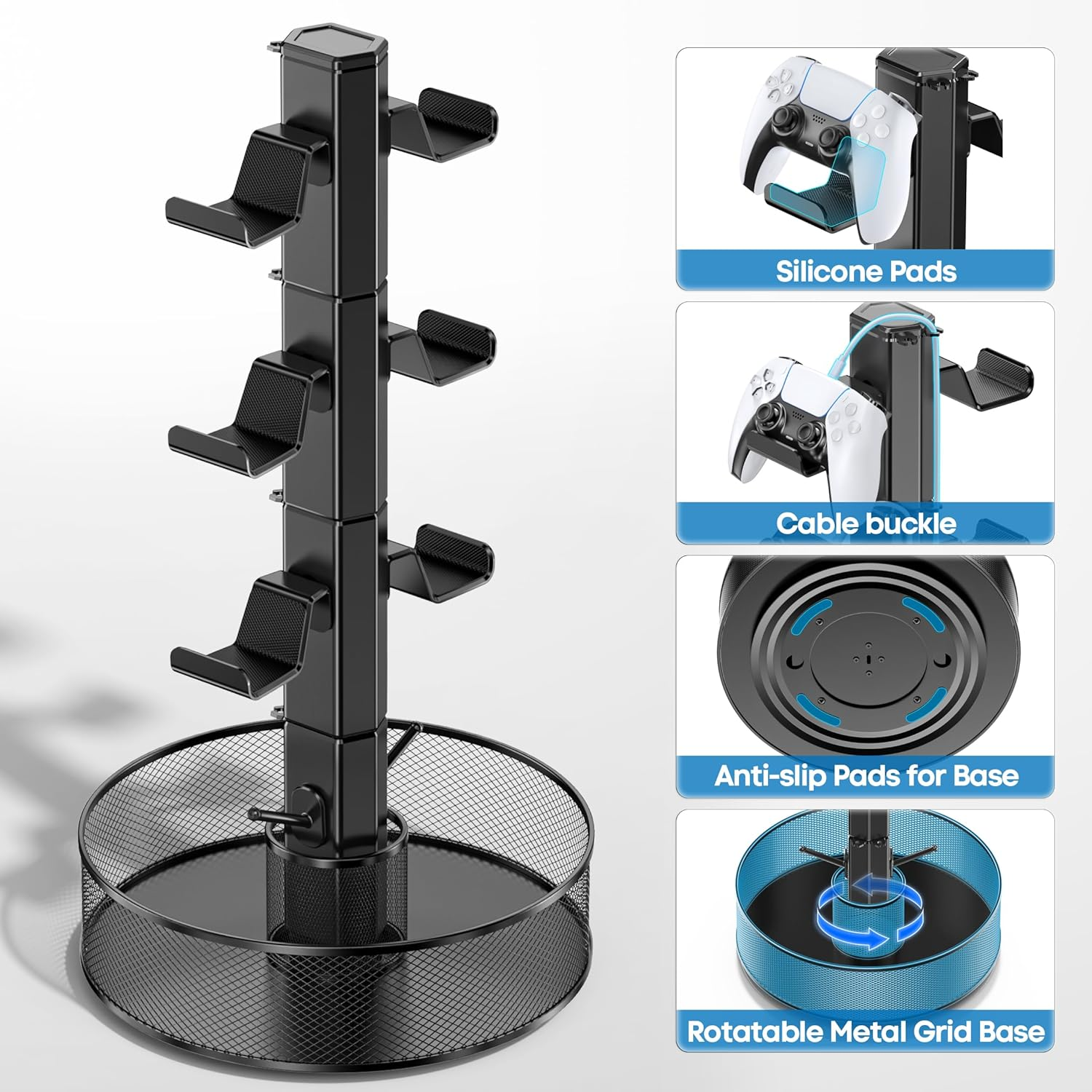 Silicone Pads

Cable buckle

Anti-slip Pads for Base

Rotatable Metal Grid Base