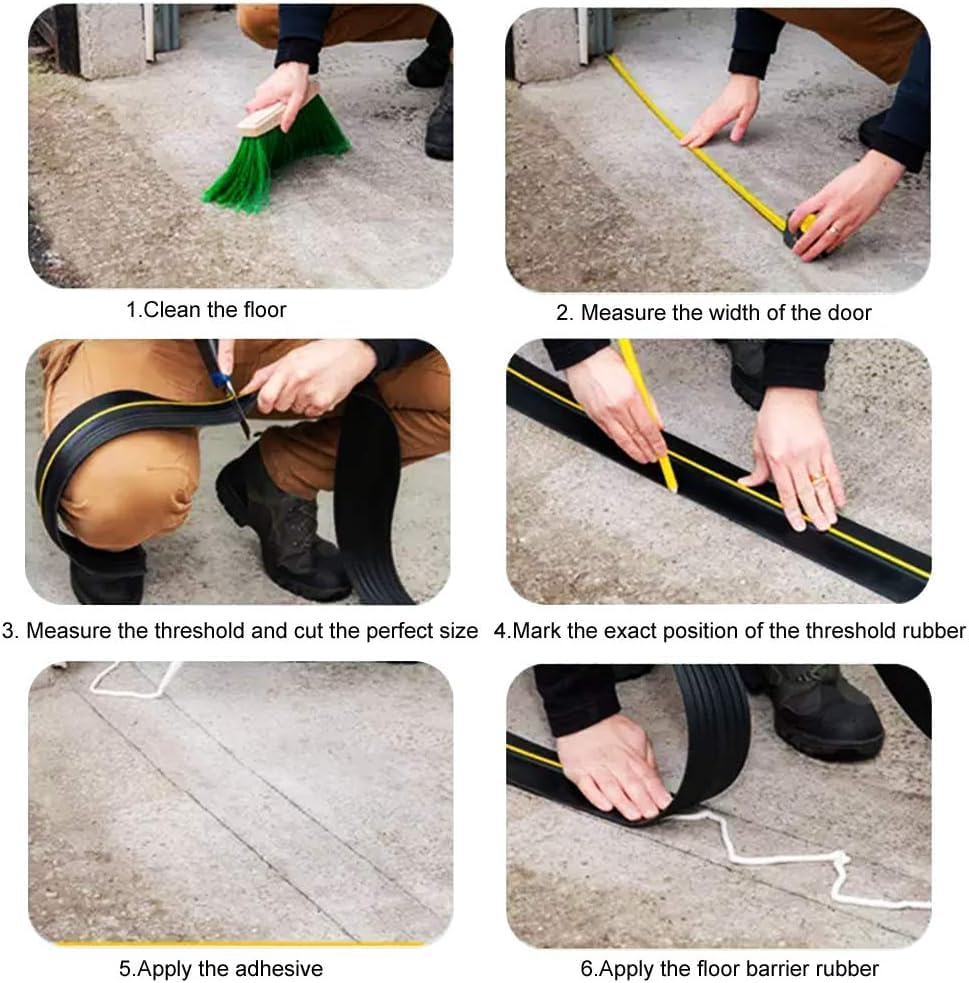 1.Clean the floor

2. Measure the width of the door

3. Measure the threshold and cut the perfect size

4.Mark the exact position of the threshold rubber

5.Apply the adhesive

6.Apply the floor barrier rubber