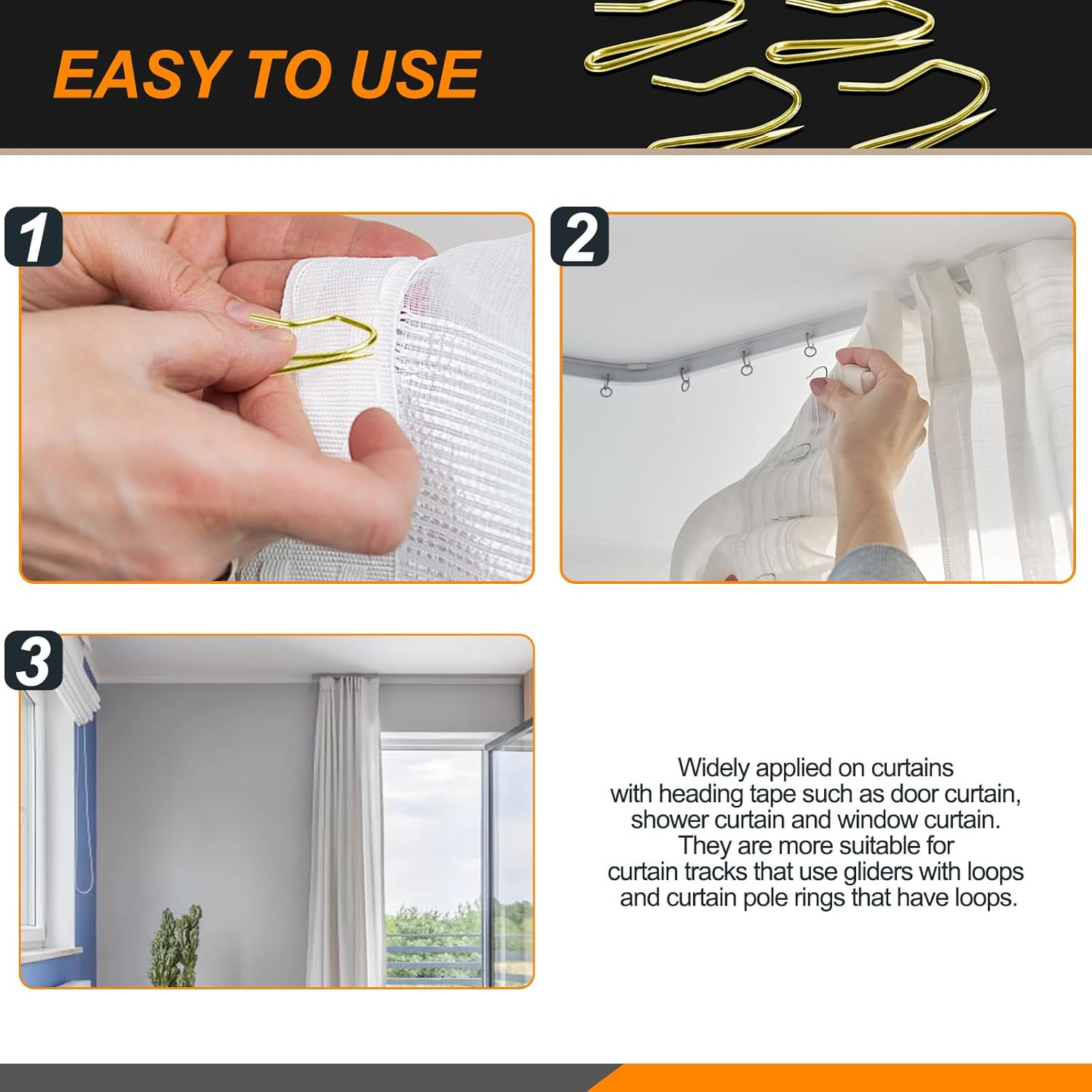 EASY TO USE

1

2

3

Widely applied on curtains with heading tape such as door curtain, shower curtain and window curtain. They are more suitable for curtain tracks that use gliders with loops and curtain pole rings that have loops.