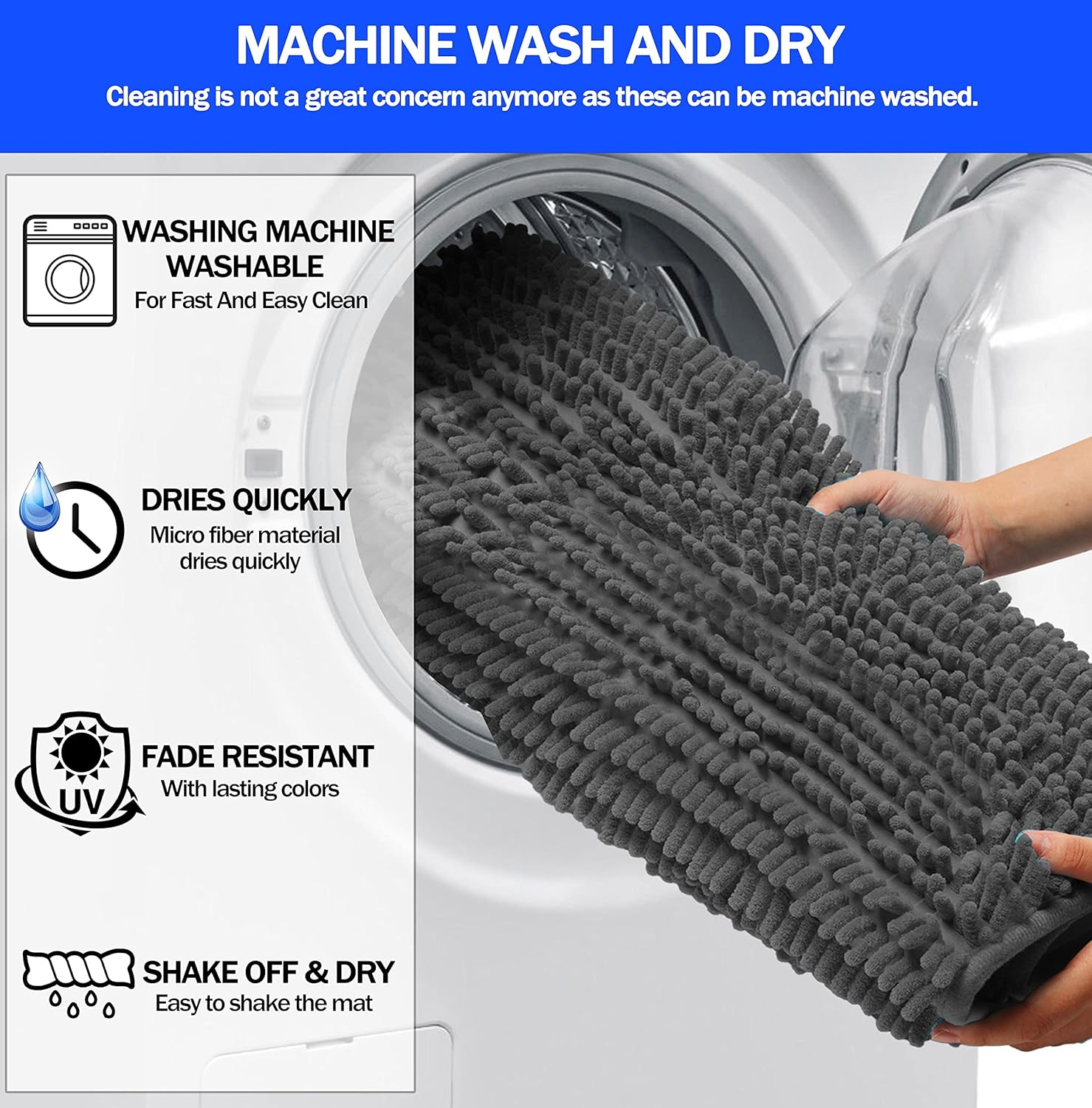 MACHINE WASH AND DRY
Cleaning is not a great concern anymore as these can be machine washed.

WASHING MACHINE WASHABLE
For Fast And Easy Clean

DRIES QUICKLY
Micro fiber material dries quickly

UV
FADE RESISTANT
With lasting colors

SHAKE OFF & DRY
Easy to shake the mat