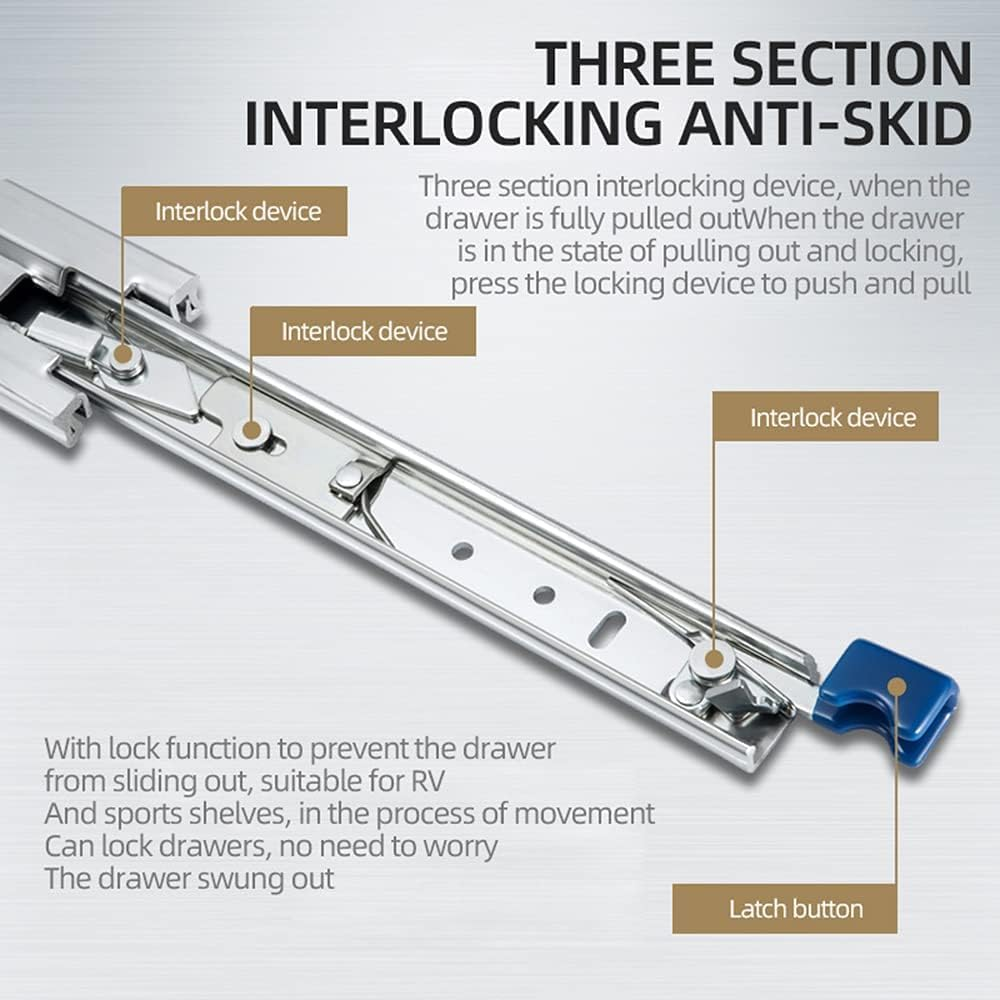 THREE SECTION INTERLOCKING ANTI-SKID

Three section interlocking device, when the drawer is fully pulled outWhen the drawer is in the state of pulling out and locking, press the locking device to push and pull

Interlock device

Interlock device

Interlock device

With lock function to prevent the drawer from sliding out, suitable for RV
And sports shelves, in the process of movement
Can lock drawers, no need to worry
The drawer swung out

Latch button