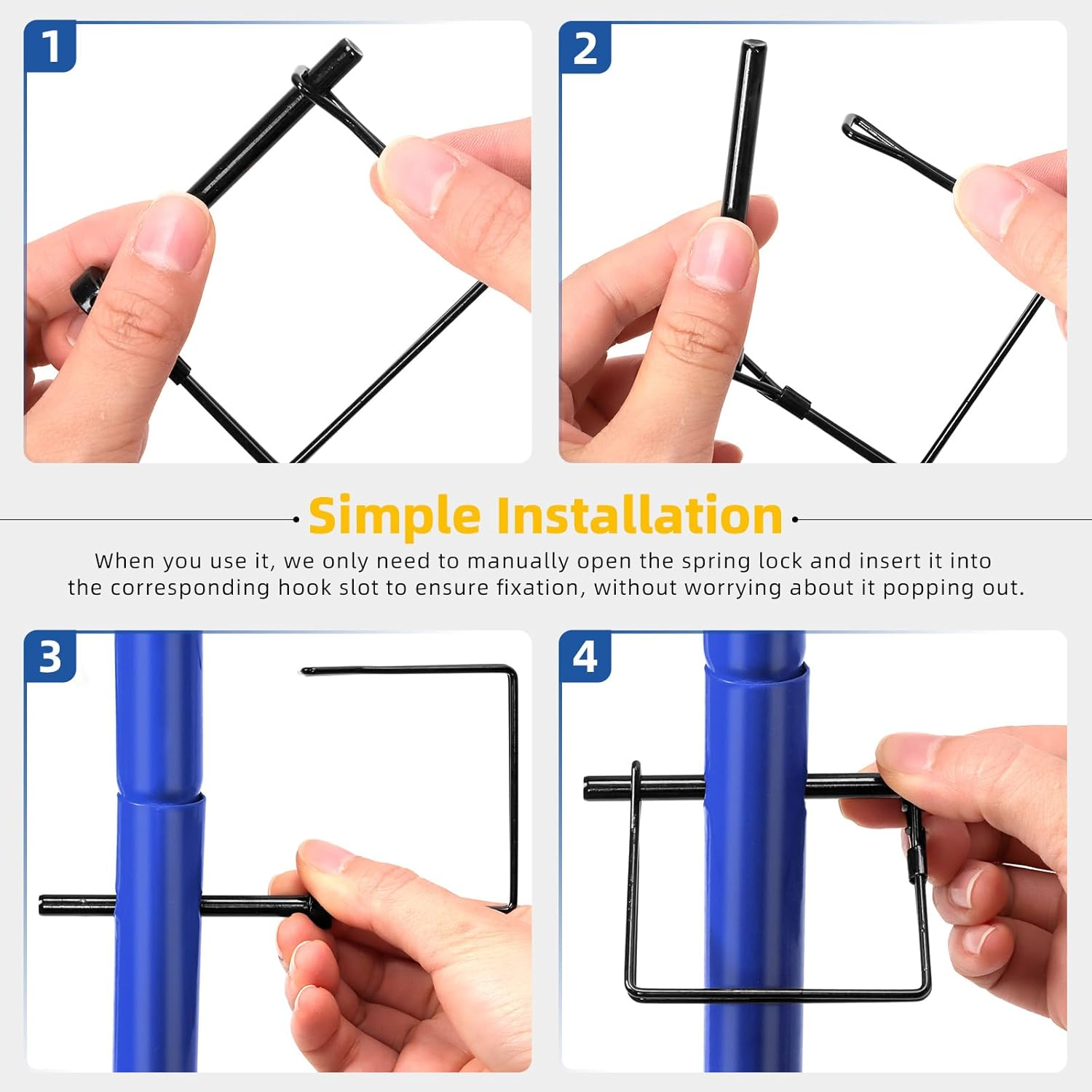 1

2

Simple Installation

When you use it, we only need to manually open the spring lock and insert it into the corresponding hook slot to ensure fixation, without worrying about it popping out.

3

4