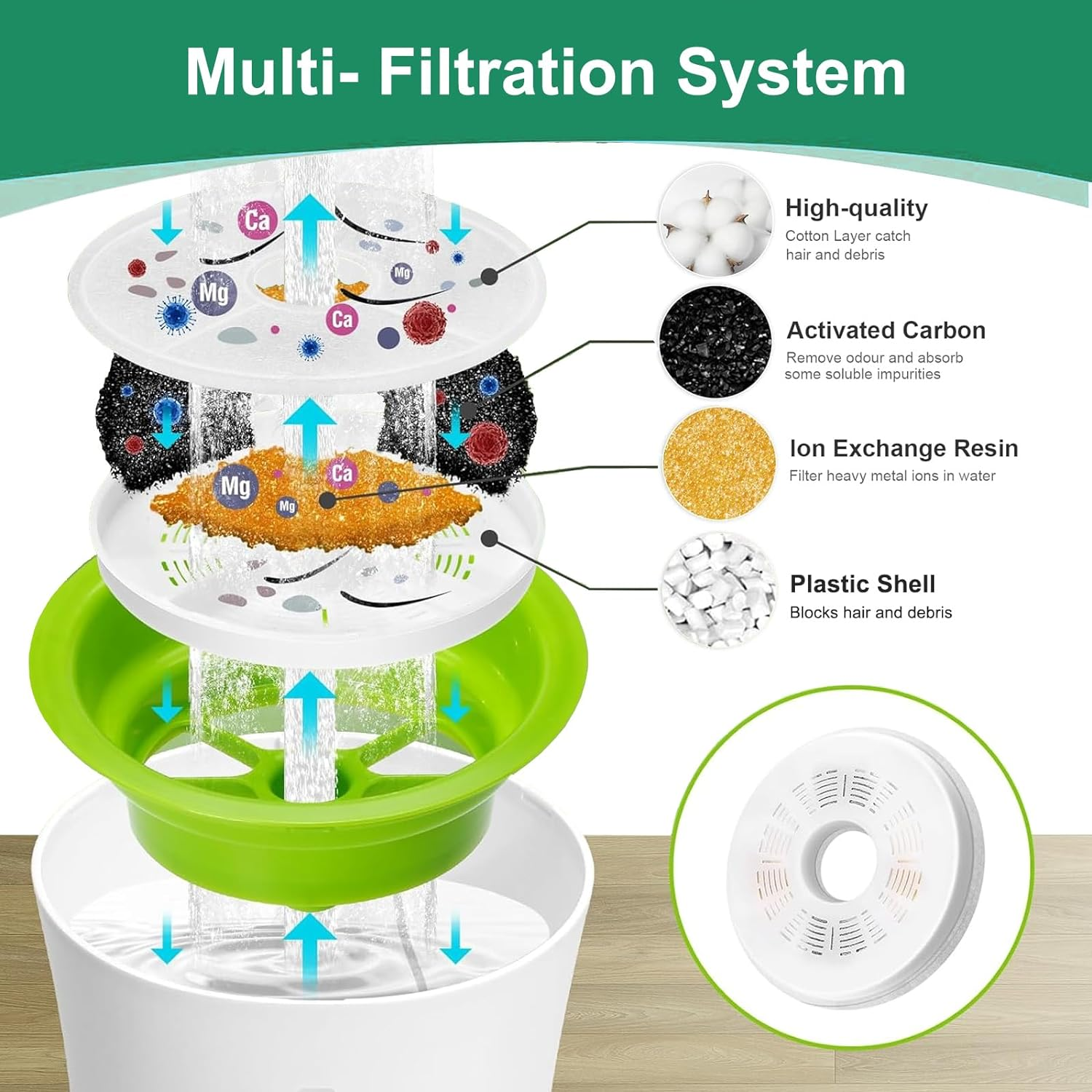 Multi- Filtration System

Ca

Mg

Mg

Ca

Mg

Ca

Mg

High-quality
Cotton Layer catch hair and debris

Activated Carbon
Remove odour and absorb some soluble impurities

Ion Exchange Resin
Filter heavy metal ions in water

Plastic Shell
Blocks hair and debris