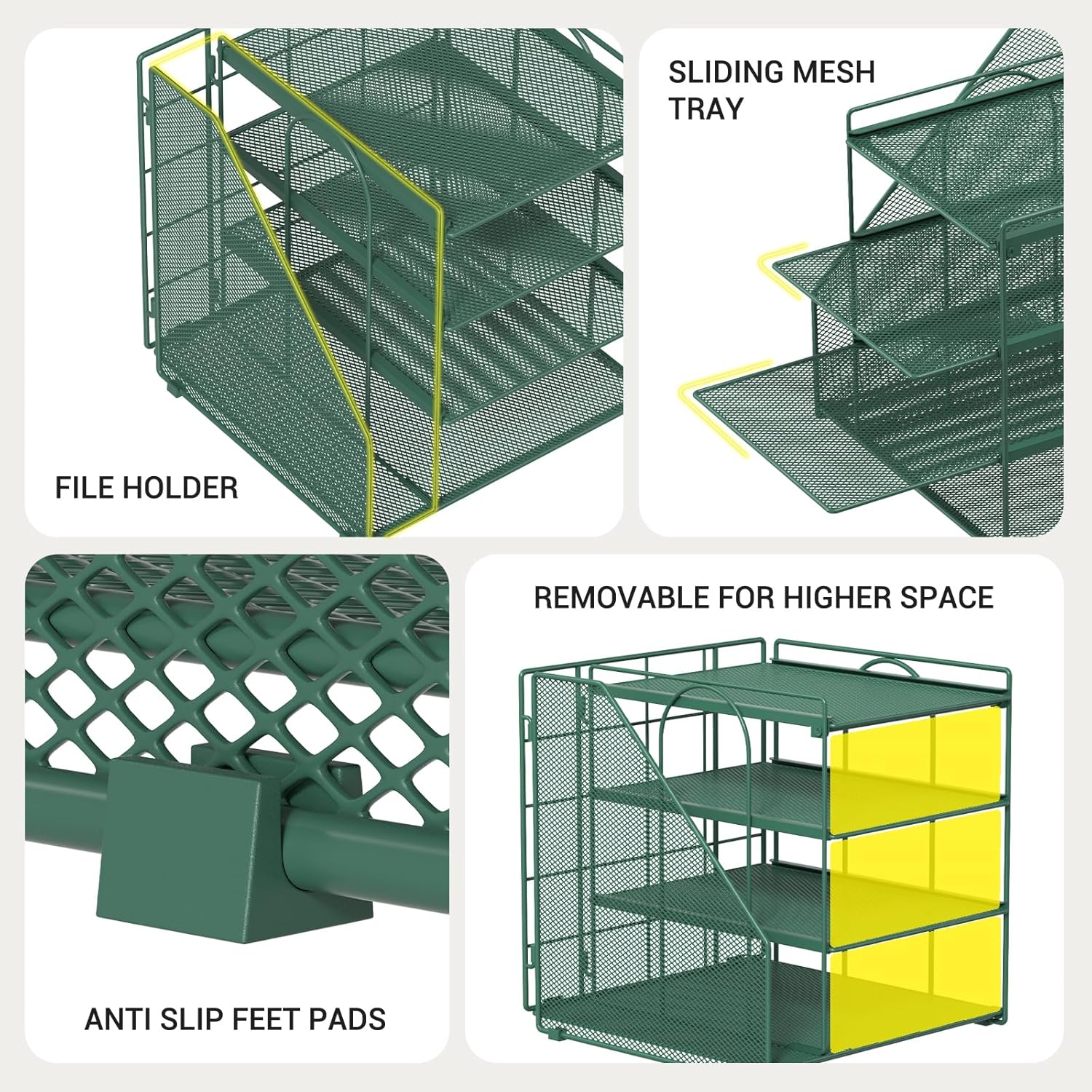 FILE HOLDER

SLIDING MESH TRAY

ANTI SLIP FEET PADS

REMOVABLE FOR HIGHER SPACE