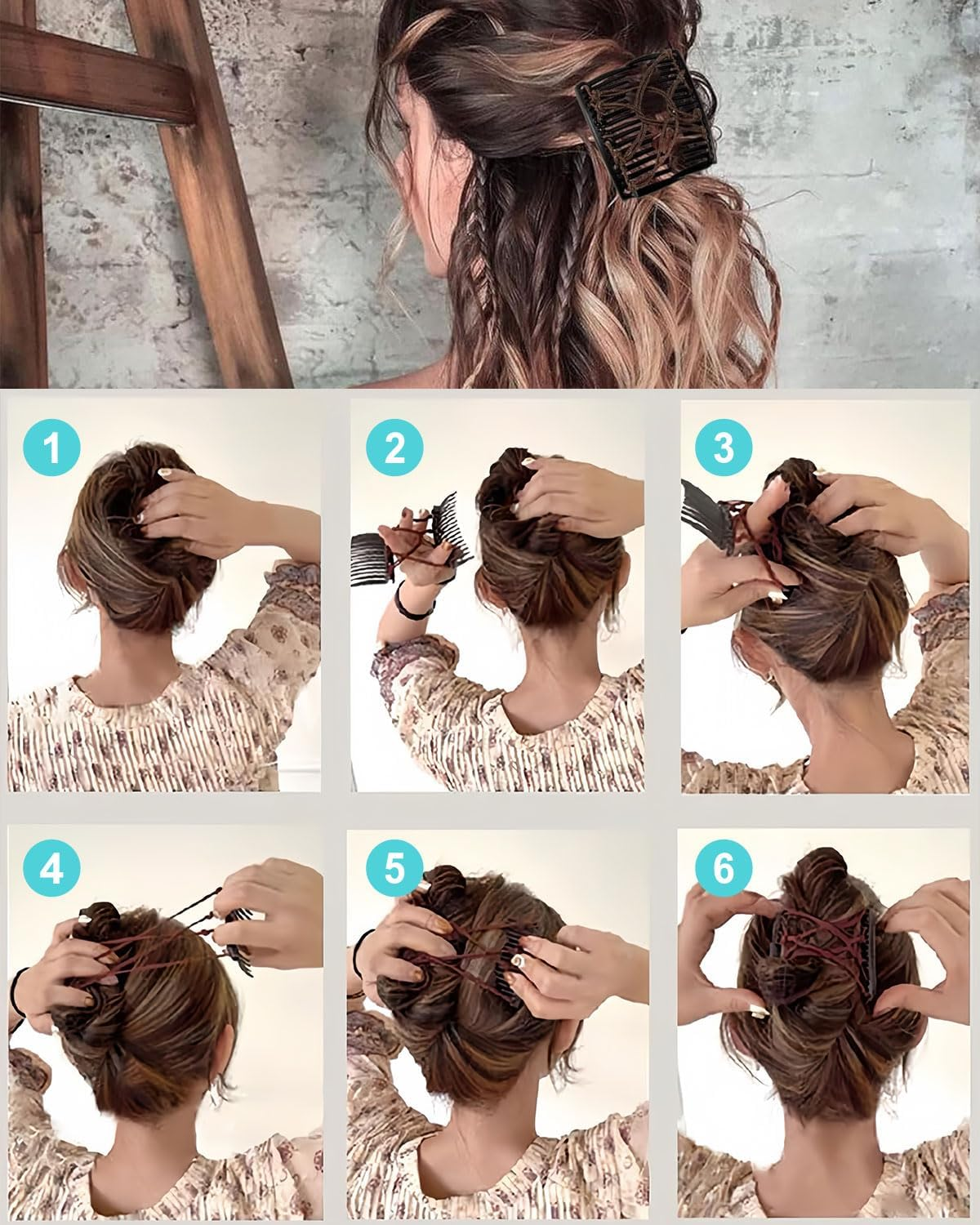 1

2

3

4

5

6