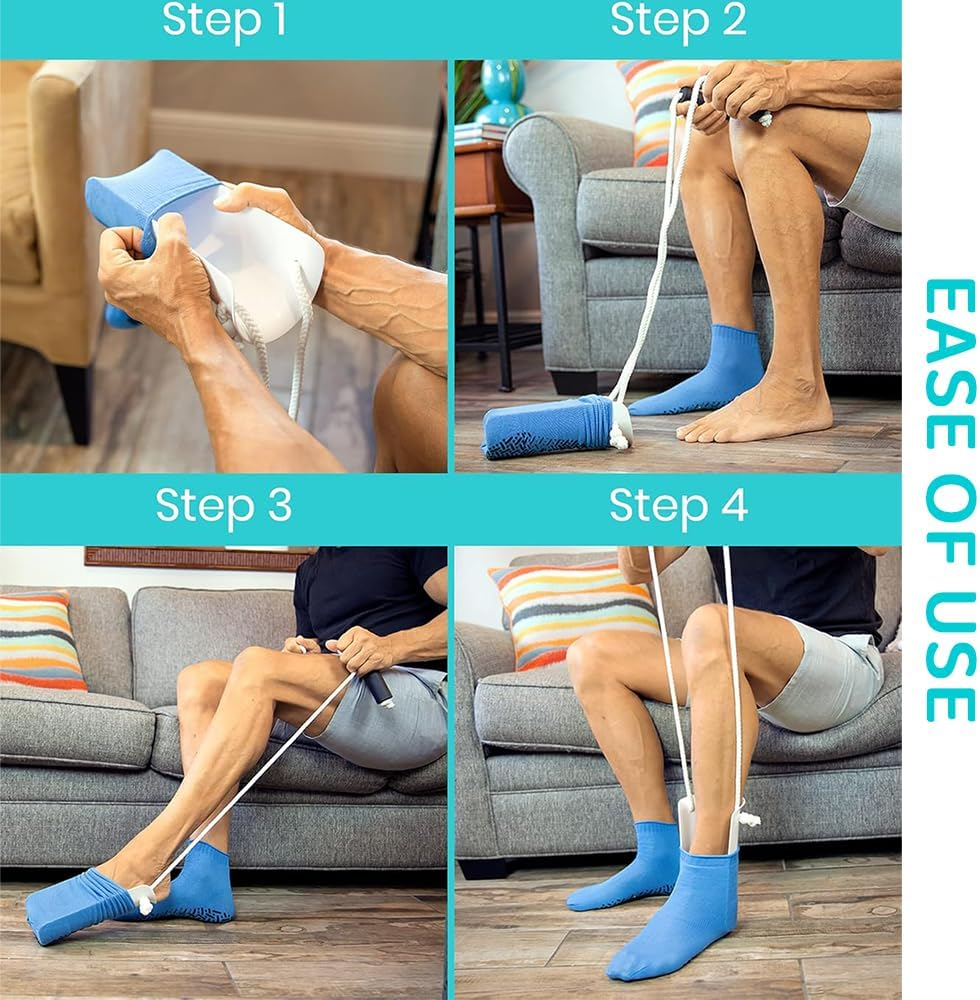 Step 1

Step 2

Step 3

Step 4

EASE OF USE