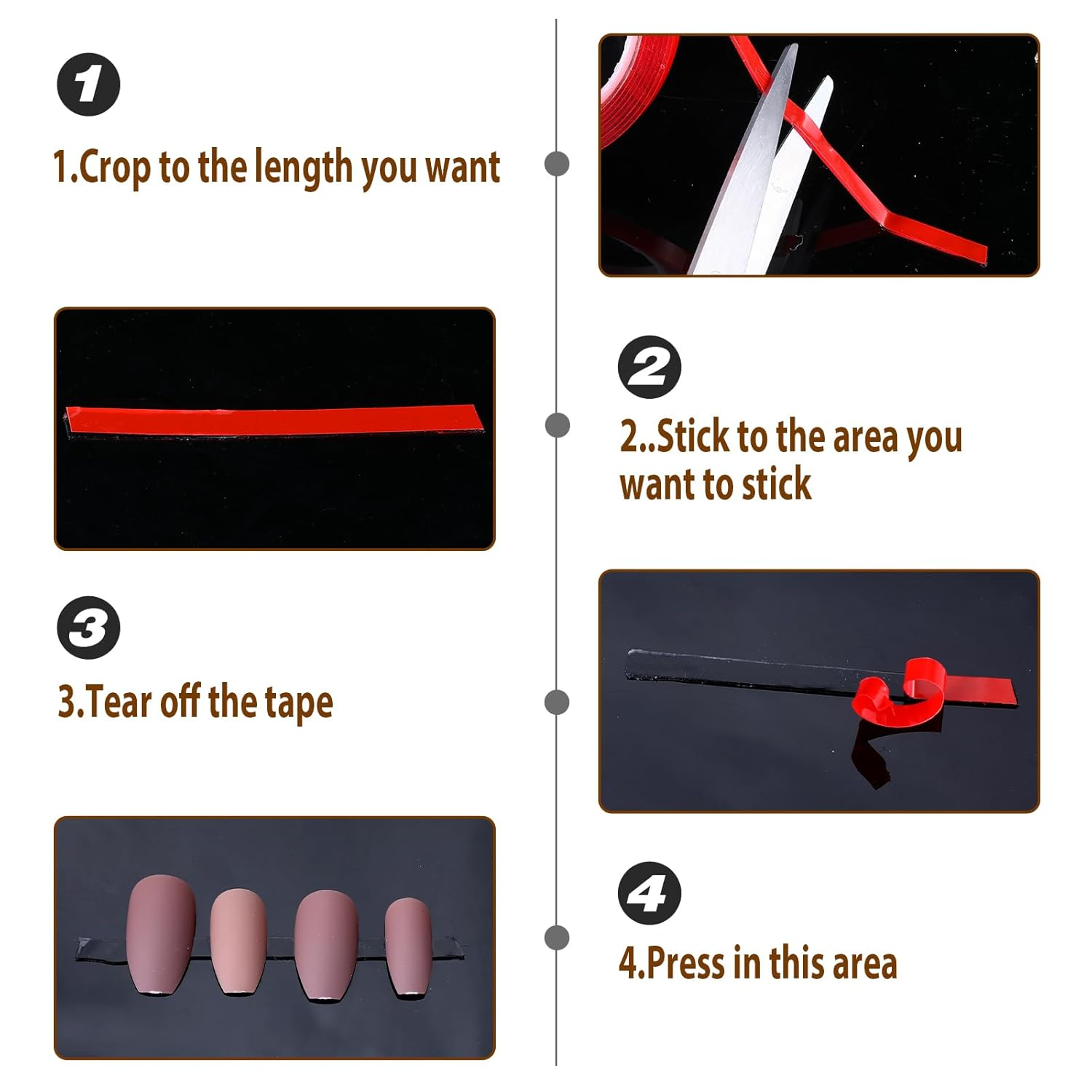 1

1.Crop to the length you want

2

2..Stick to the area you want to stick

3

3.Tear off the tape

4

4.Press in this area