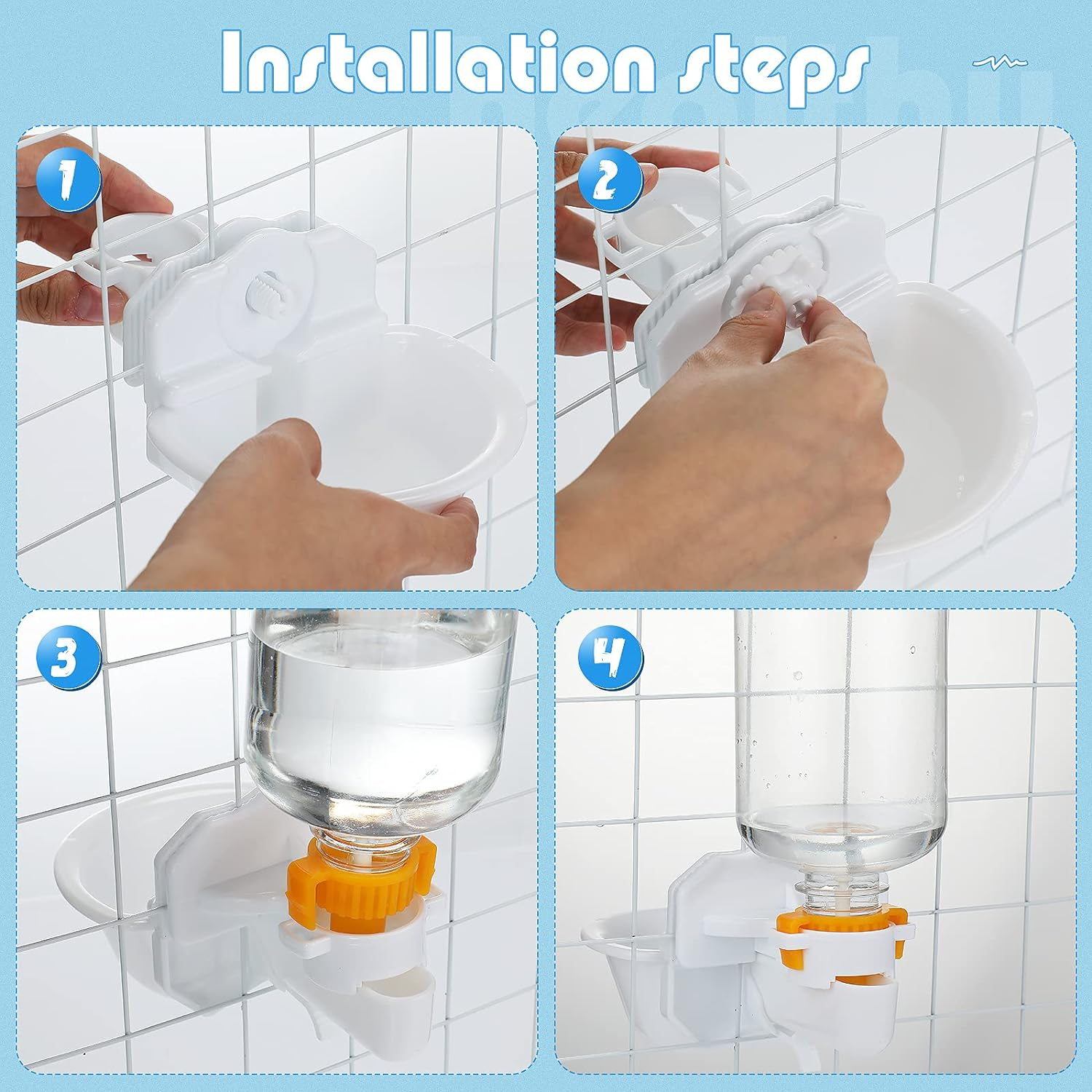 Installation steps

1

2

3

4