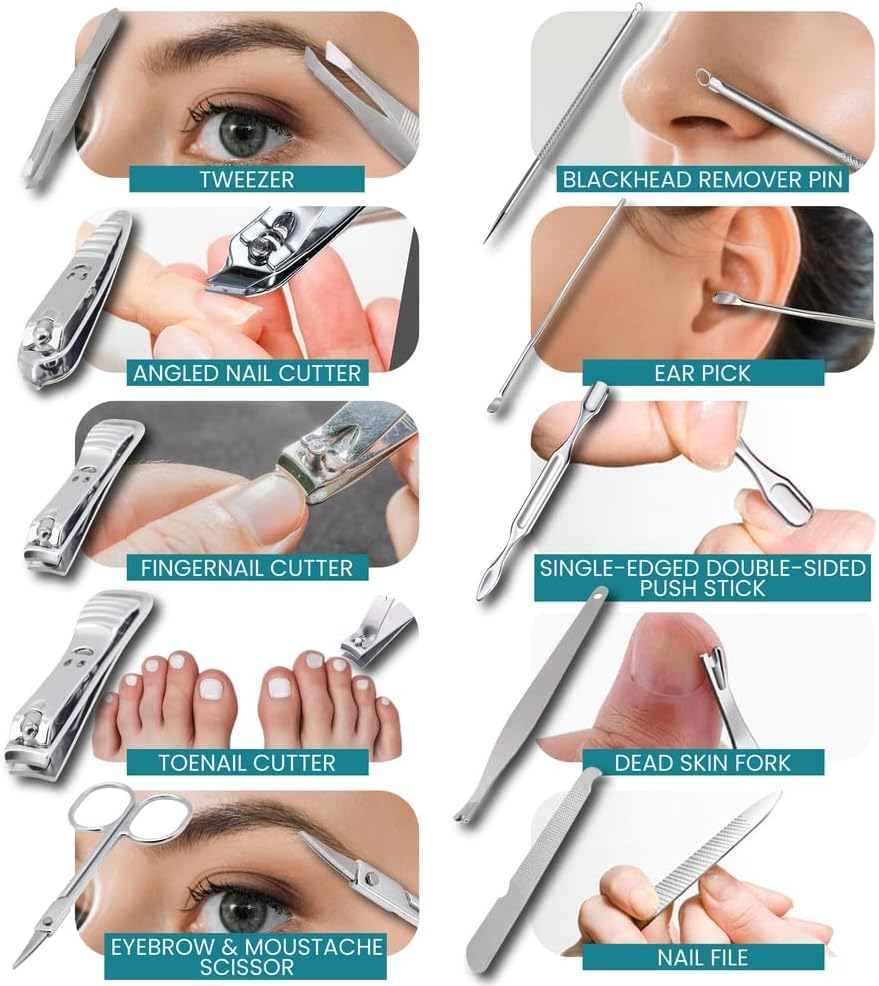 TWEEZER

ANGLED NAIL CUTTER

FINGERNAIL CUTTER

TOENAIL CUTTER

EYEBROW & MOUSTACHE SCISSOR

BLACKHEAD REMOVER PIN

EAR PICK

SINGLE-EDGED DOUBLE-SIDED PUSH STICK

DEAD SKIN FORK

NAIL FILE