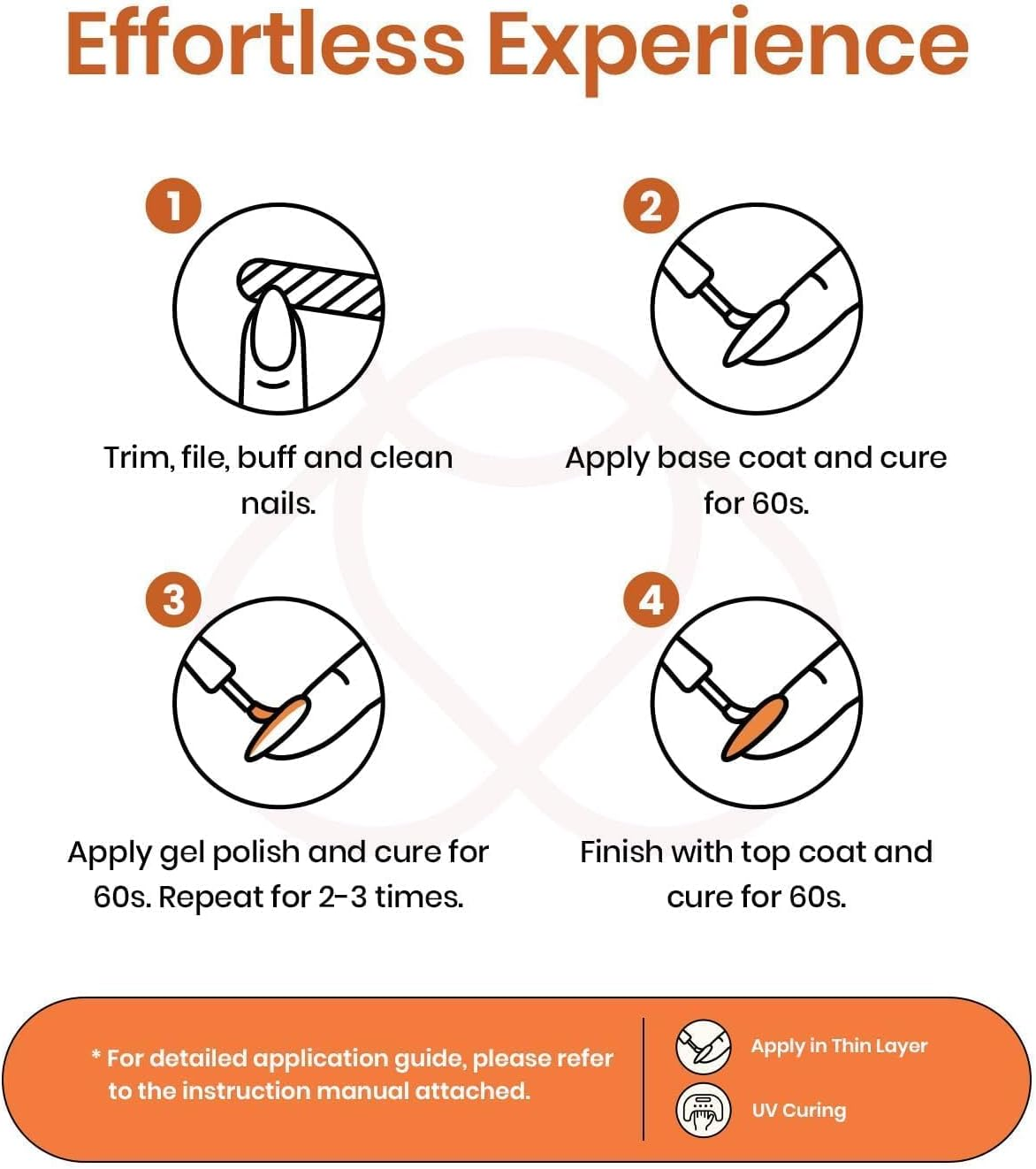 Effortless Experience

1

Trim, file, buff and clean nails.

2

Apply base coat and cure for 60s.

3

Apply gel polish and cure for 60s. Repeat for 2-3 times.

4

Finish with top coat and cure for 60s.

* For detailed application guide, please refer to the instruction manual attached.

Apply in Thin Layer

UV Curing