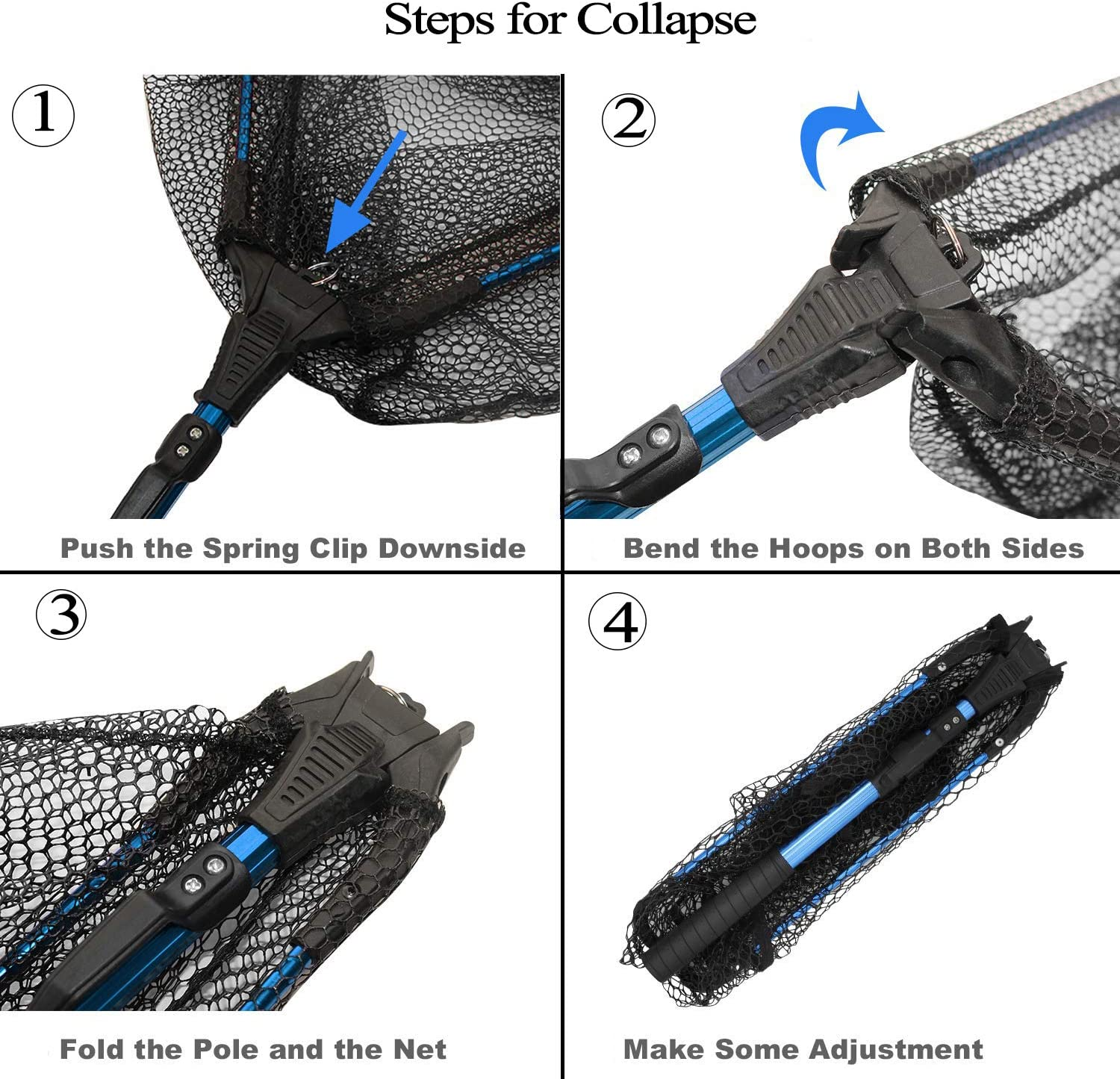 Steps for Collapse

①

Push the Spring Clip Downside

②

Bend the Hoops on Both Sides

③

Fold the Pole and the Net

④

Make Some Adjustment