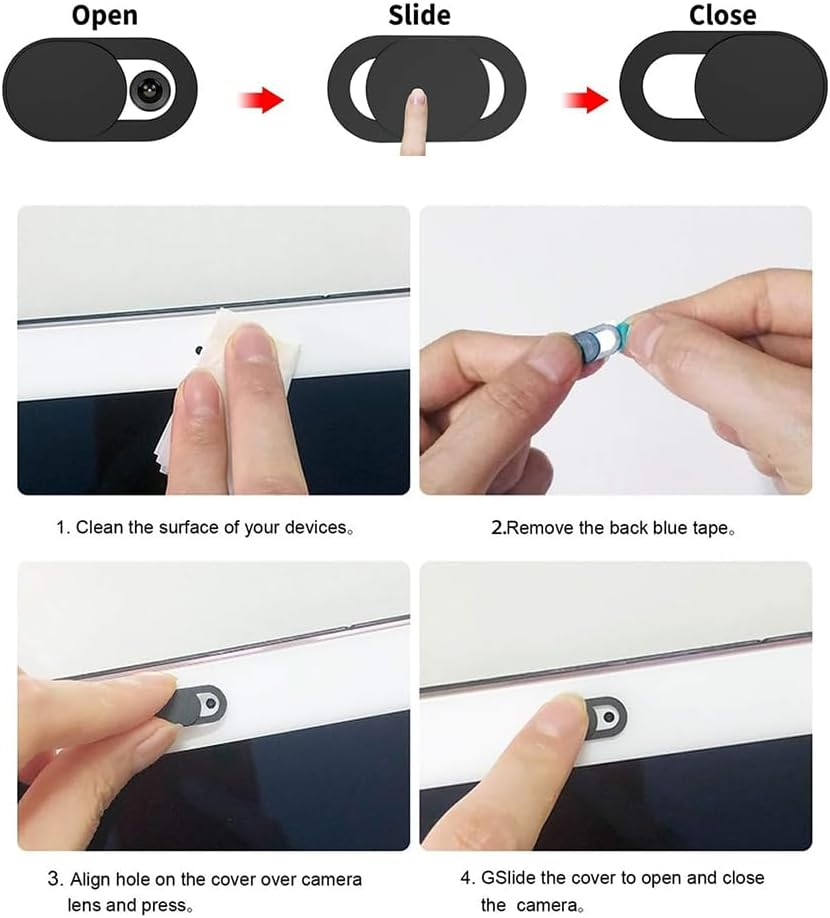 Open Slide Close

1. Clean the surface of your devices。

2.Remove the back blue tape。

3. Align hole on the cover over camera lens and press。

4. GSlide the cover to open and close the camera。