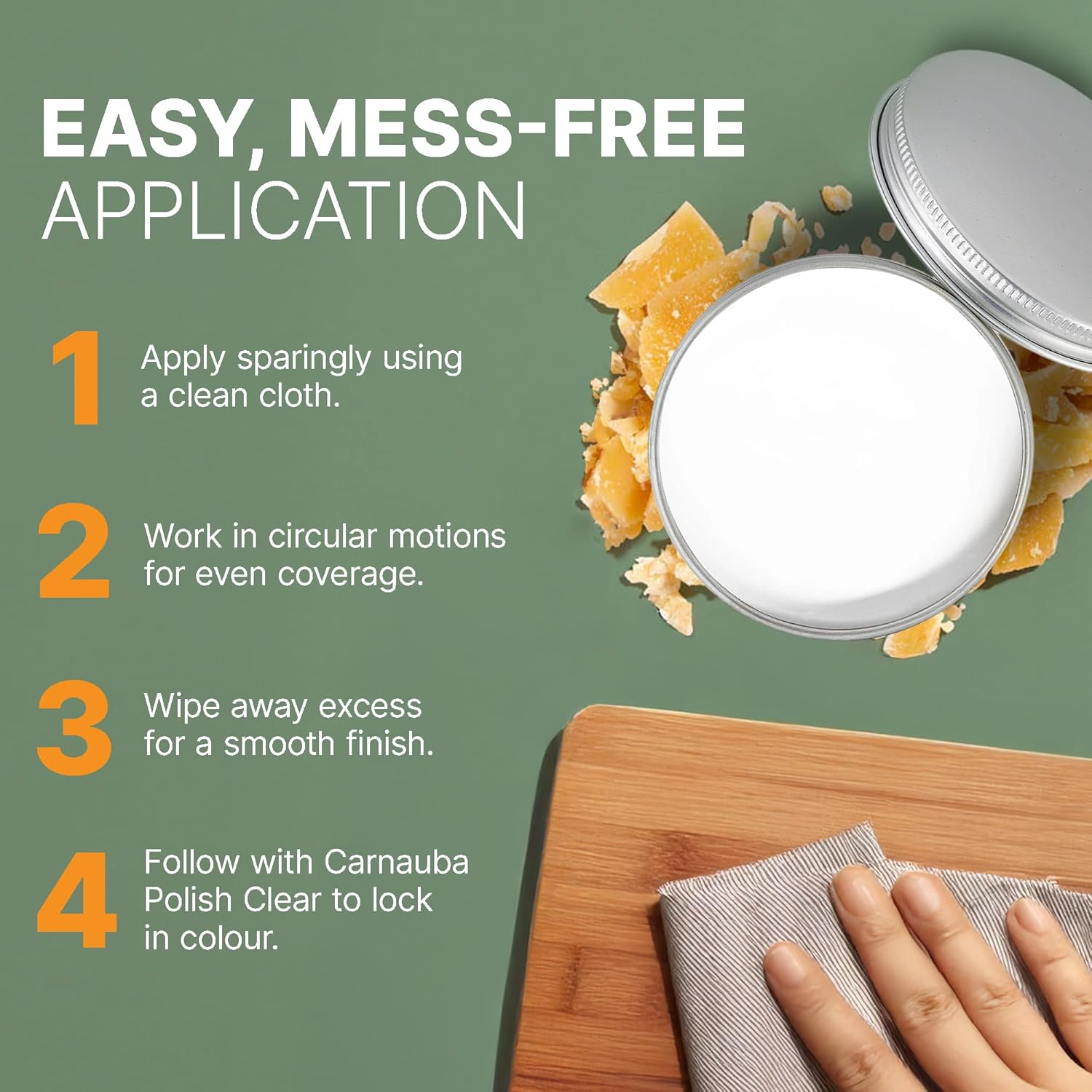 EASY, MESS-FREE APPLICATION

1 Apply sparingly using a clean cloth.

2 Work in circular motions for even coverage.

3 Wipe away excess for a smooth finish.

4 Follow with Carnauba Polish Clear to lock in colour.