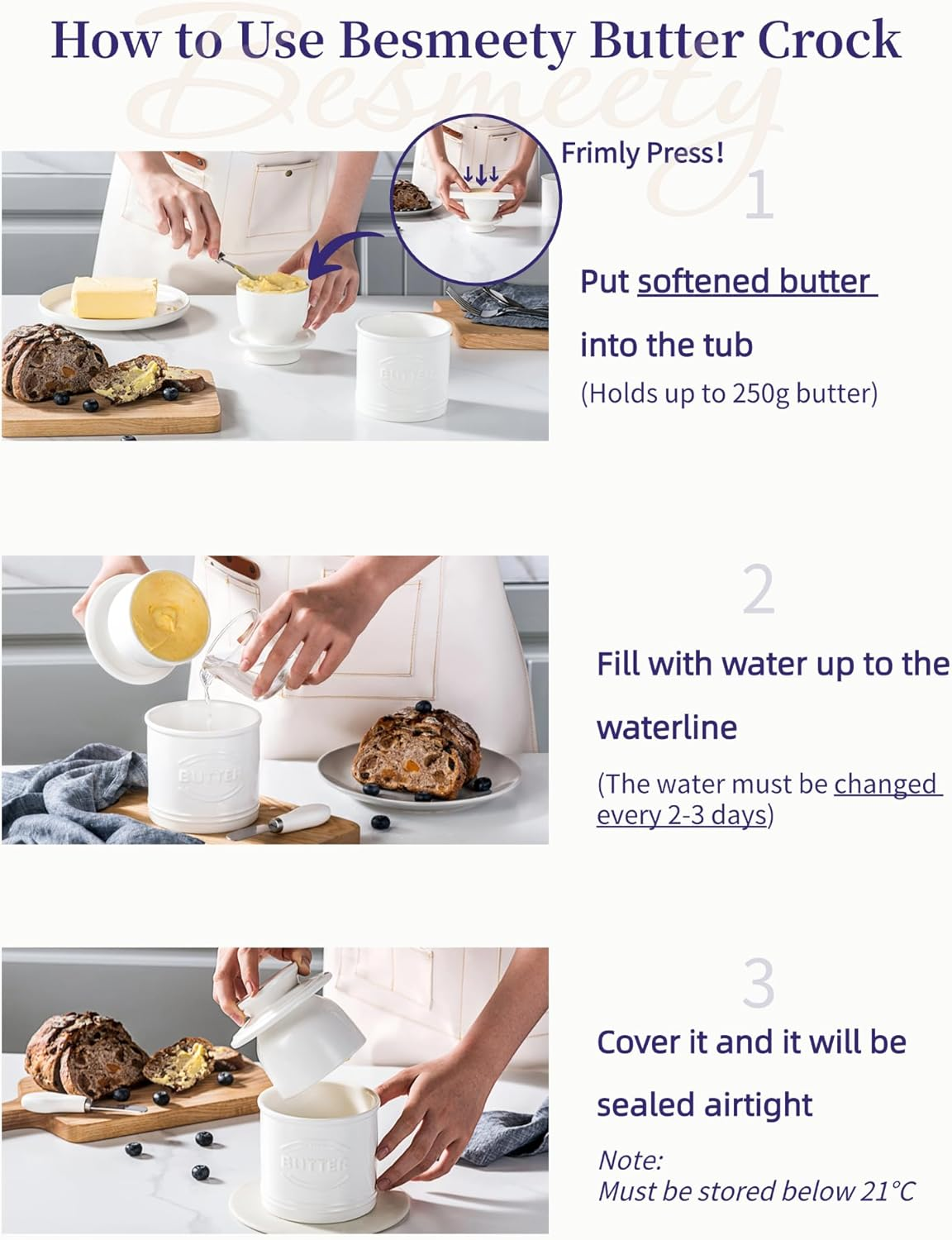 How to Use Besmeety Butter Crock

Besmeety

Frimly Press!

1

Put softened butter into the tub
(Holds up to 250g butter)

BUTTER

2

Fill with water up to the waterline
(The water must be changed every 2-3 days)

BUTTER

3

Cover it and it will be sealed airtight
Note:
Must be stored below 21°C

BUTTER