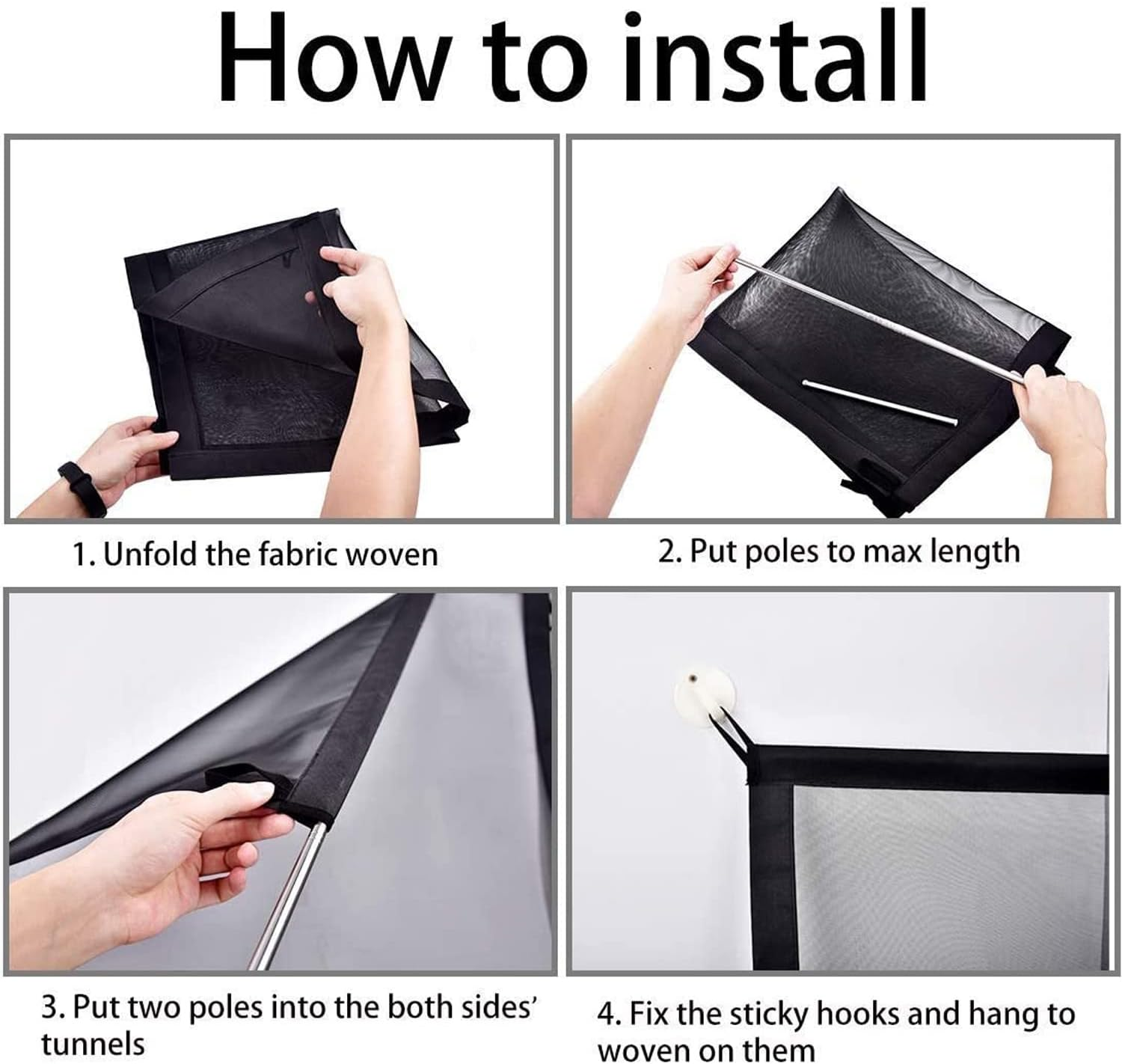 How to install

1. Unfold the fabric woven

2. Put poles to max length

3. Put two poles into the both sides' tunnels

4. Fix the sticky hooks and hang to woven on them