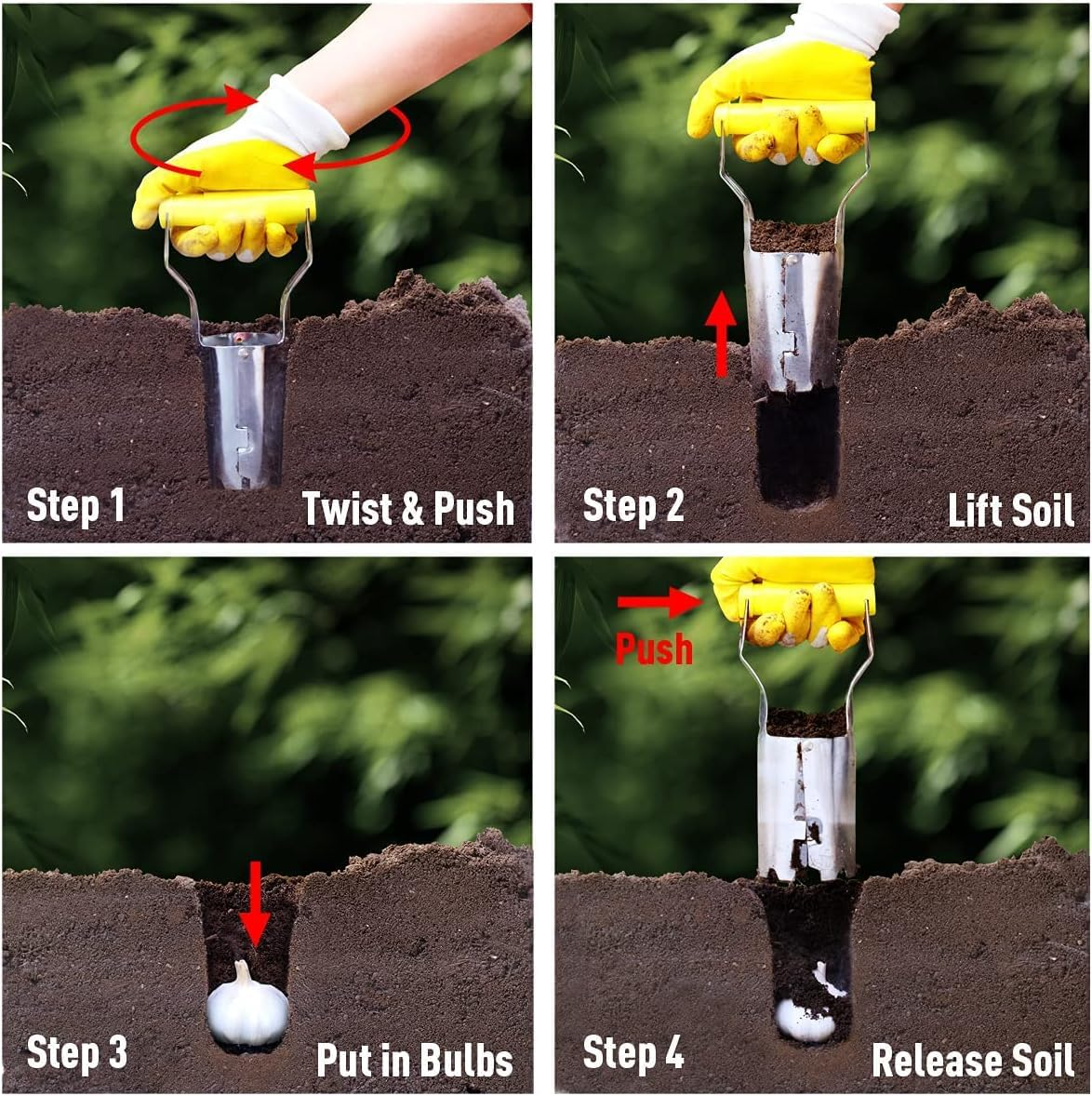 Step 1
Twist & Push

Step 2
Lift Soil

Step 3
Put in Bulbs

Push
Step 4
Release Soil