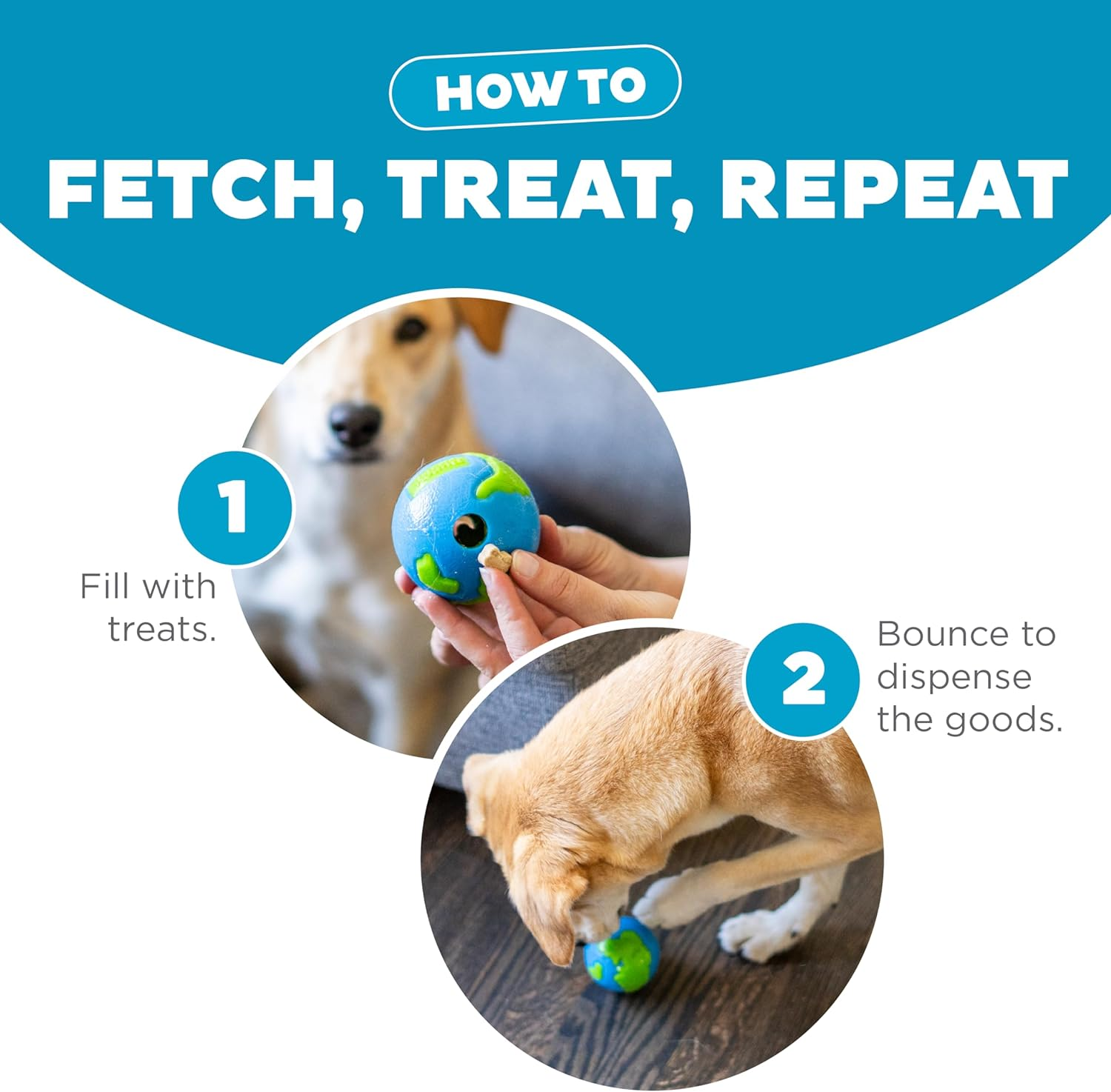 HOW TO

FETCH, TREAT, REPEAT

1

Fill with treats.

2

Bounce to dispense the goods.