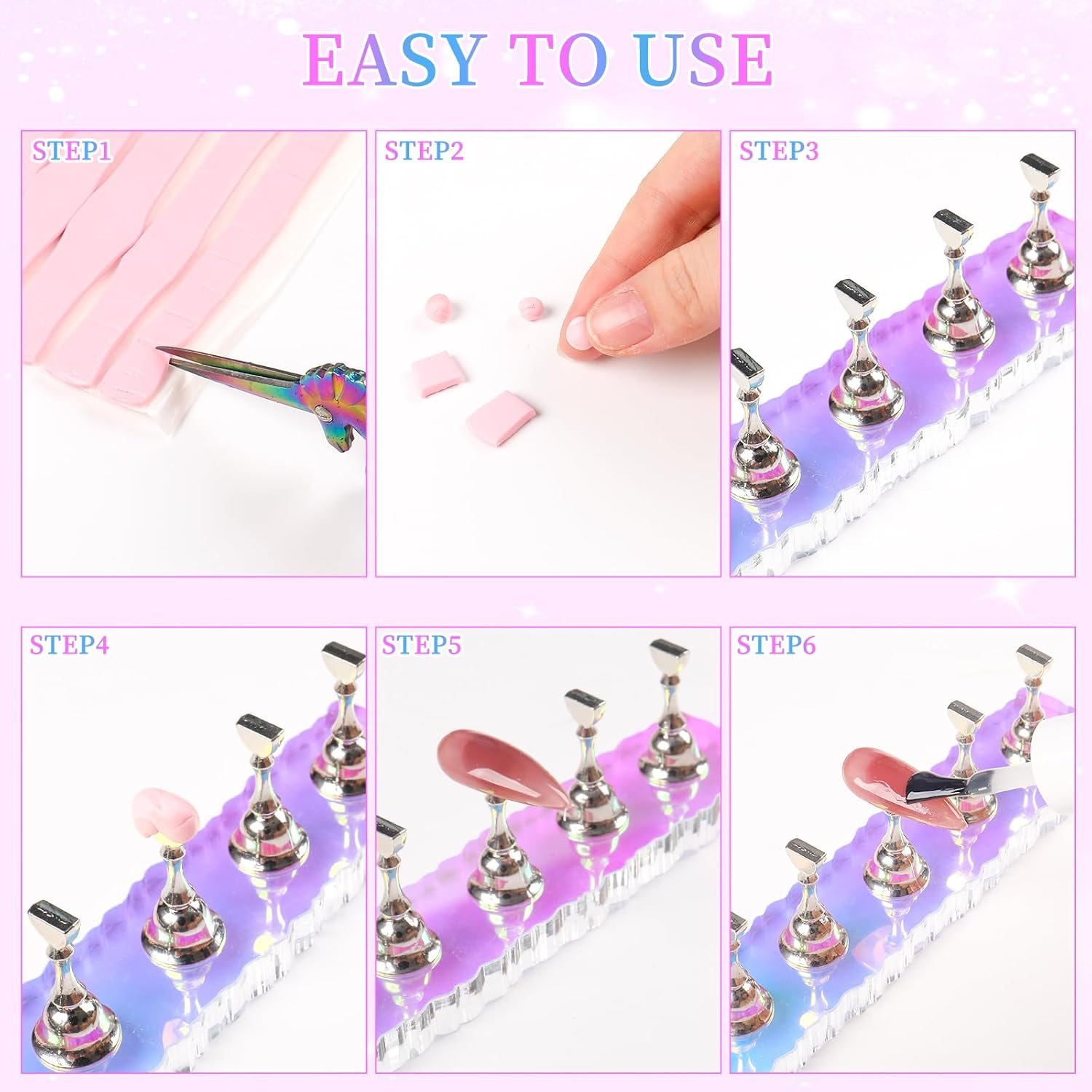 EASY TO USE

STEP1

STEP2

STEP3

STEP4

STEP5

STEP6