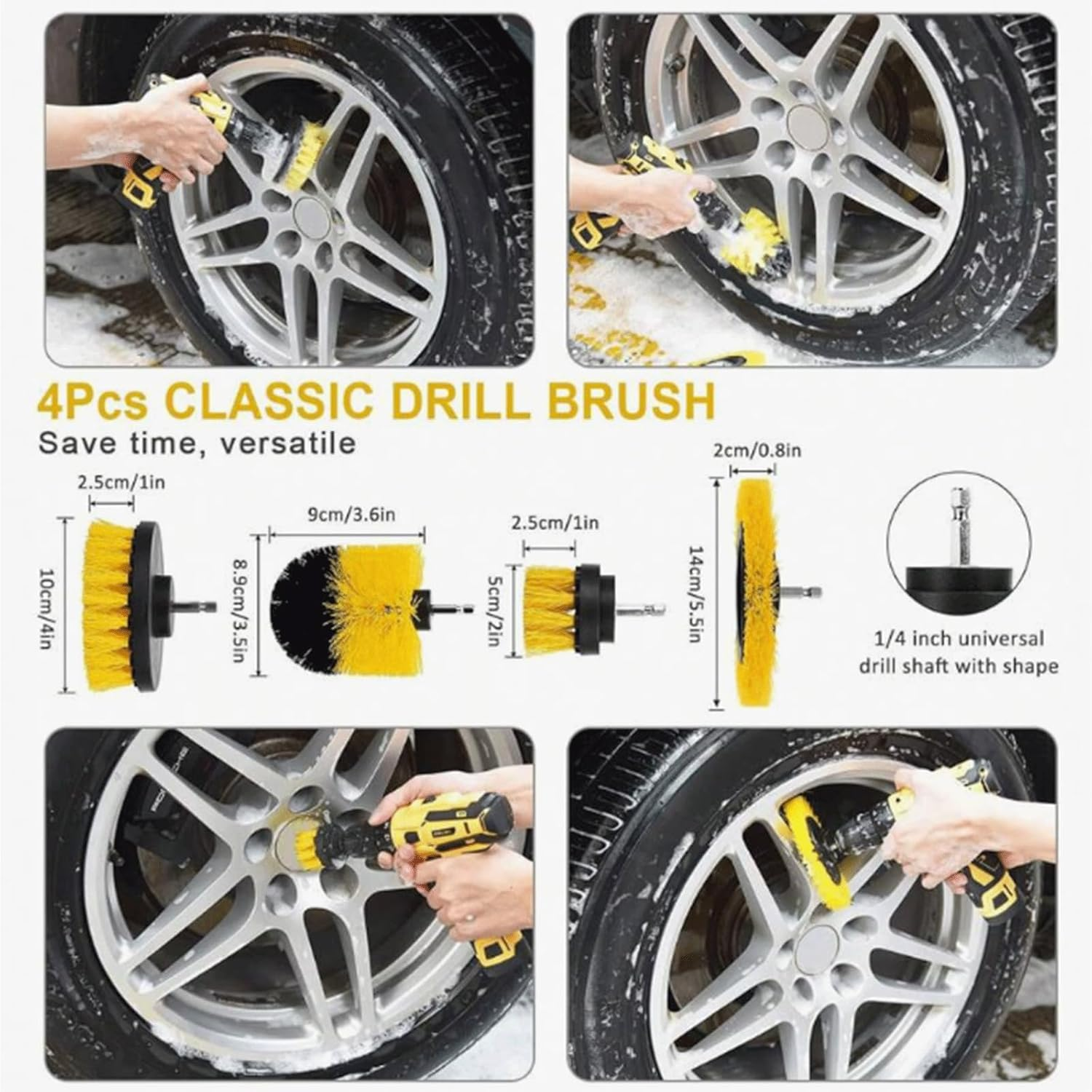 4Pcs CLASSIC DRILL BRUSH
Save time, versatile

2.5cm/1in
10cm/4in

9cm/3.6in
8.9cm/3.5in

2.5cm/1in
5cm/2in

2cm/0.8in
14cm/5.5in

1/4 inch universal drill shaft with shape