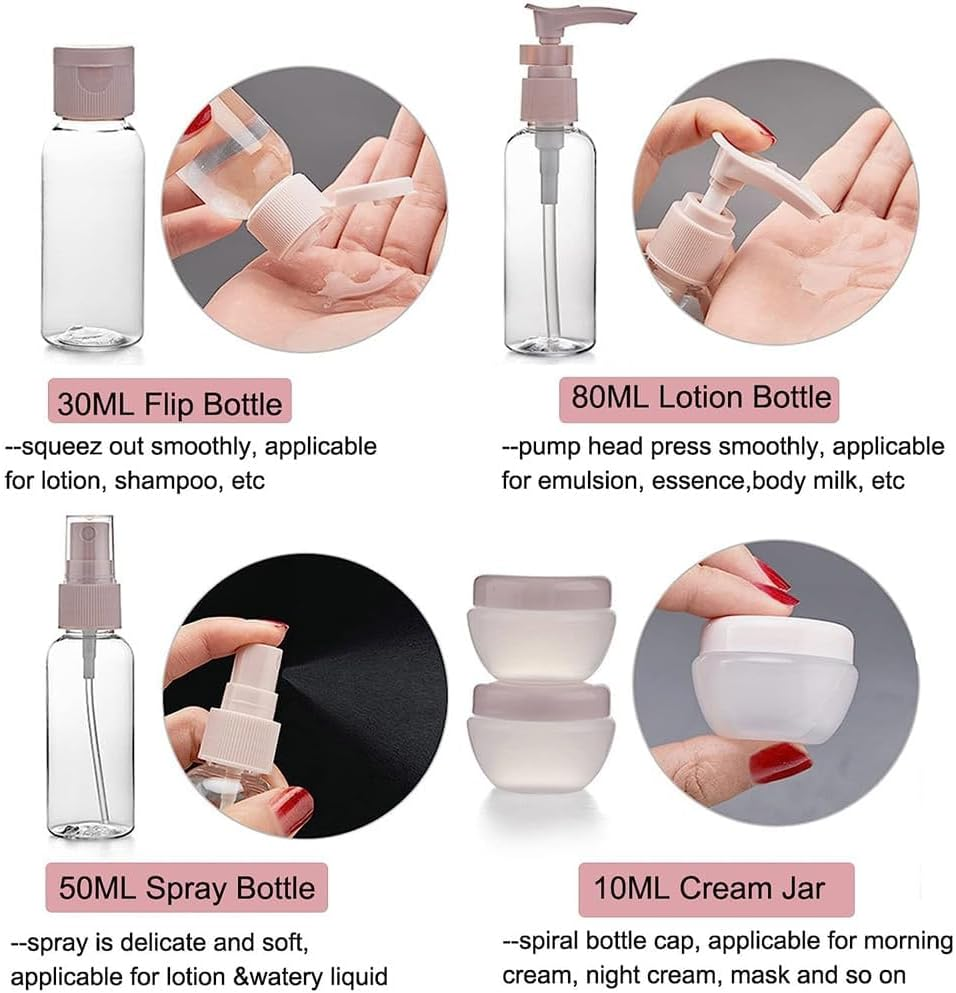 30ML Flip Bottle

--squeez out smoothly, applicable for lotion, shampoo, etc

80ML Lotion Bottle

--pump head press smoothly, applicable for emulsion, essence,body milk, etc

50ML Spray Bottle

--spray is delicate and soft, applicable for lotion &watery liquid

10ML Cream Jar

--spiral bottle cap, applicable for morning cream, night cream, mask and so on