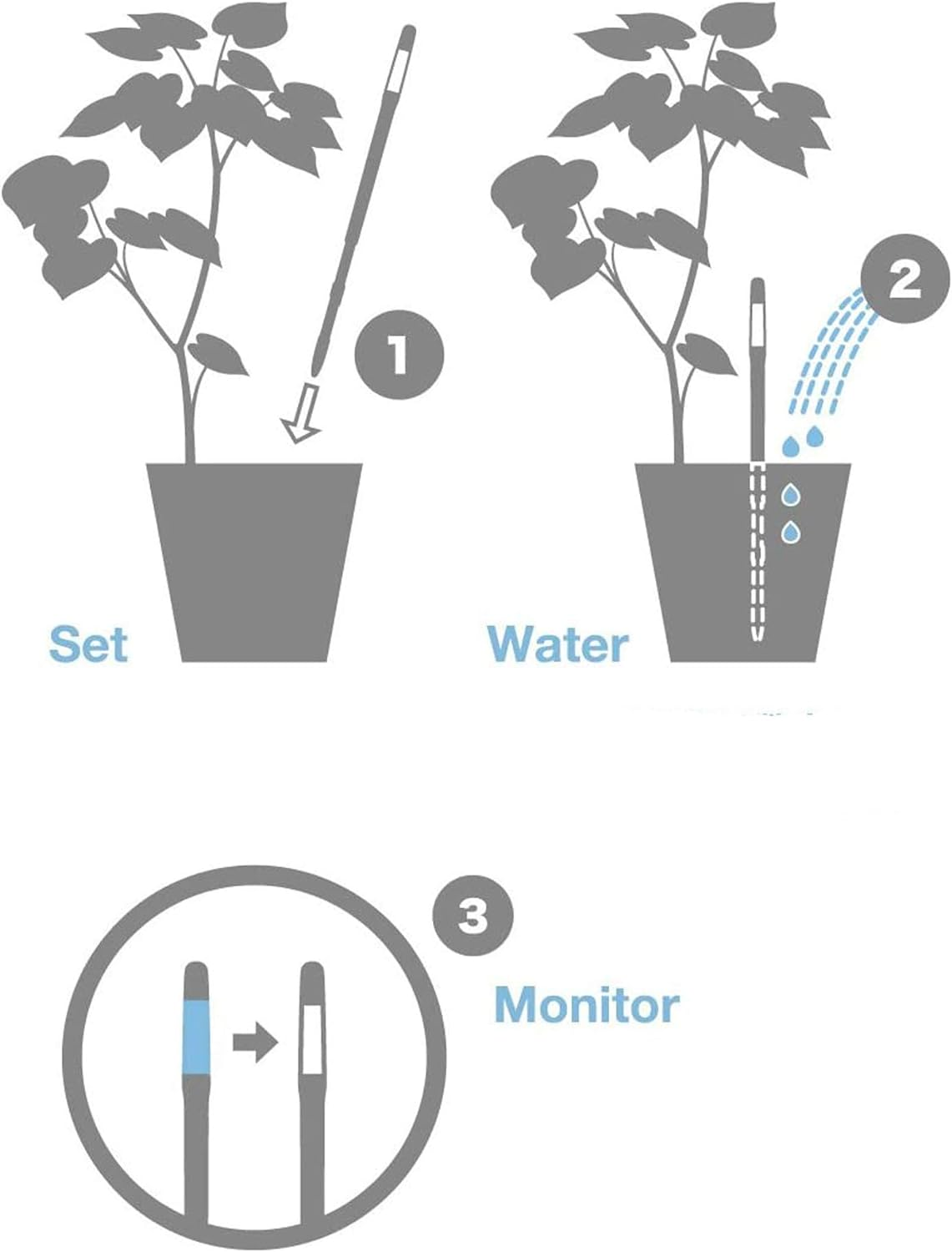 1

Set

2

Water

3

Monitor