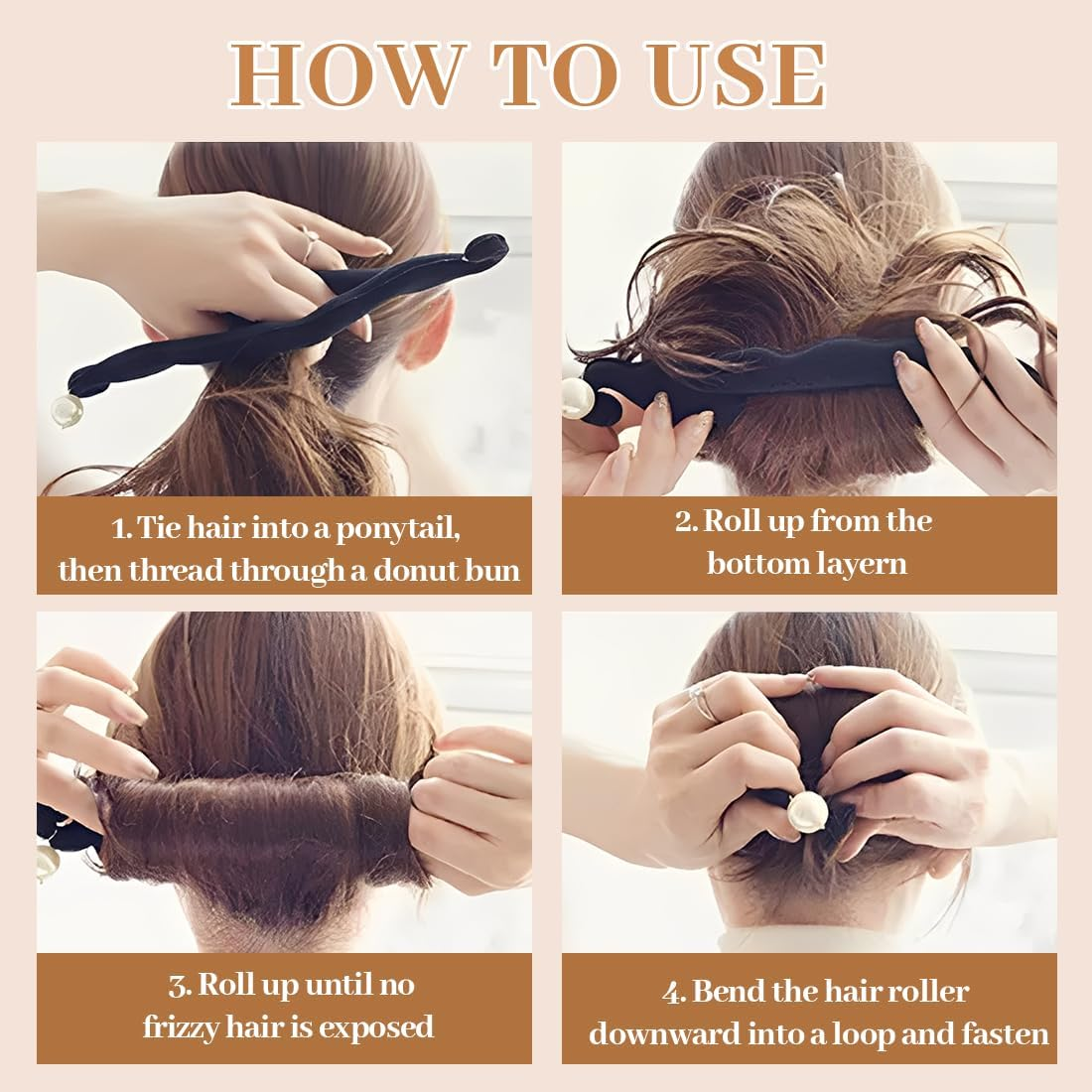 HOW TO USE

1. Tie hair into a ponytail, then thread through a donut bun

2. Roll up from the bottom layern

3. Roll up until no frizzy hair is exposed

4. Bend the hair roller downward into a loop and fasten