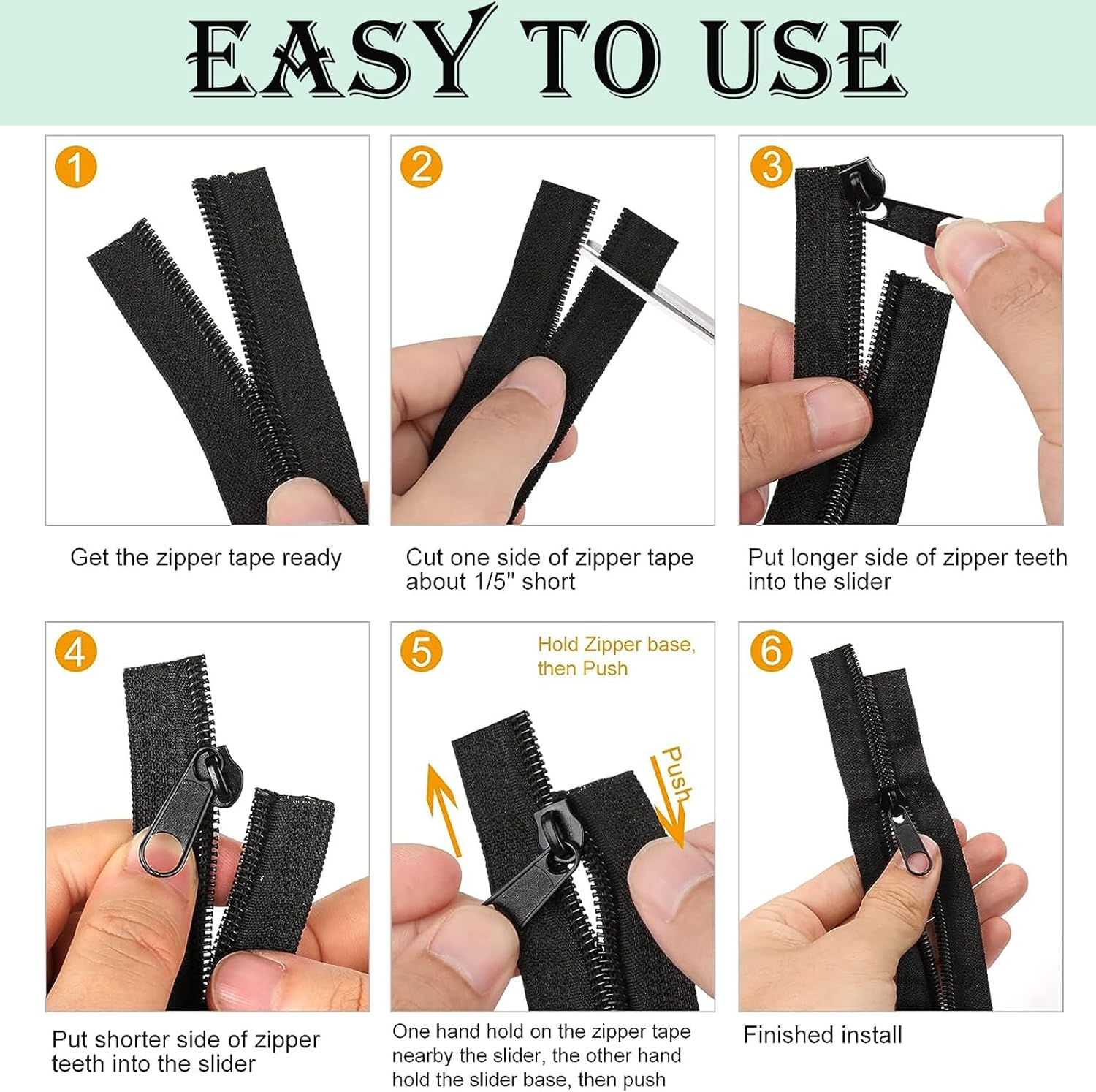 EASY TO USE

1

Get the zipper tape ready

2

Cut one side of zipper tape about 1/5" short

3

Put longer side of zipper teeth into the slider

4

Put shorter side of zipper teeth into the slider

5

Hold Zipper base, then Push

Push

One hand hold on the zipper tape nearby the slider, the other hand hold the slider base, then push

6

Finished install